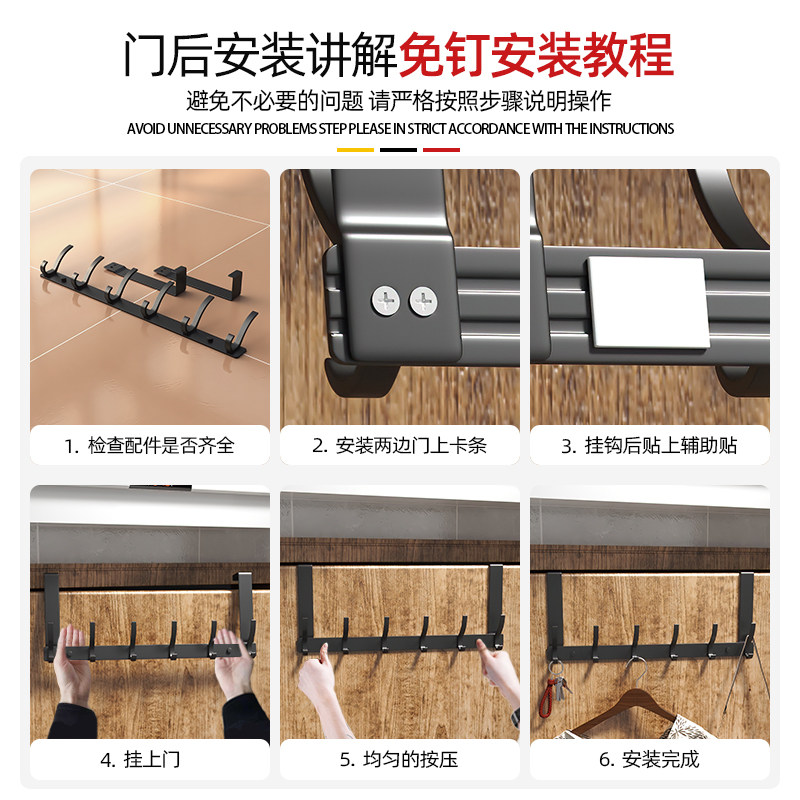 门后安装讲解免钉安装教程

避免不必要的问题 请严格按照步骤说明操作

AVOID UNNECESSARY PROBLEMS STEP PLEASE IN STRICT ACCORDANCE WITH THE INSTRUCTIONS

1. 检查配件是否齐全

2. 安装两边门上卡条

3. 挂钩后贴上辅助贴

4. 挂上门

5. 均匀的按压

6. 安装完成