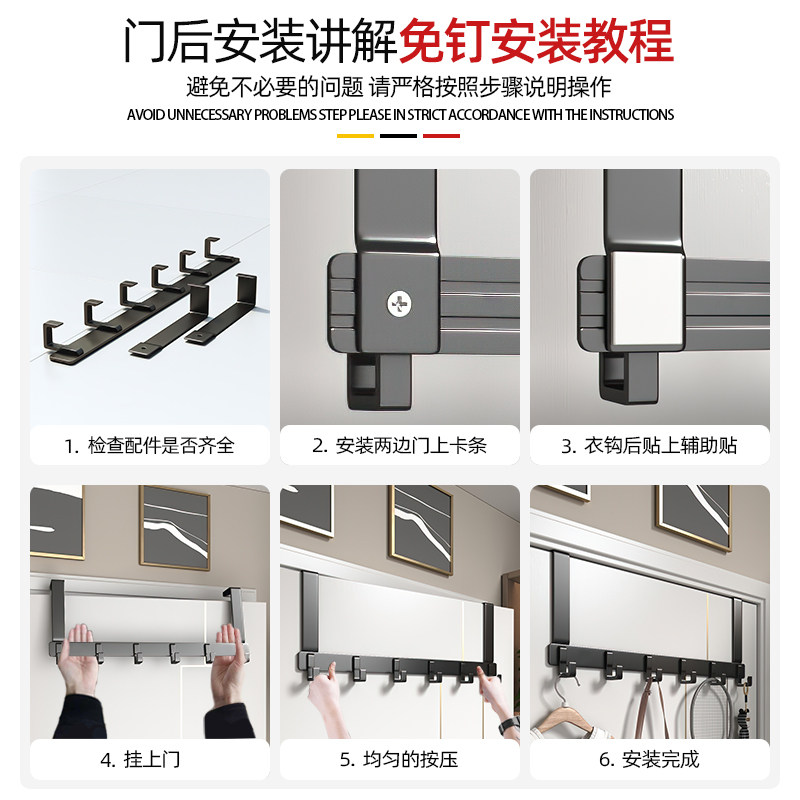 门后安装讲解免钉安装教程

避免不必要的问题 请严格按照步骤说明操作

AVOID UNNECESSARY PROBLEMS STEP PLEASE IN STRICT ACCORDANCE WITH THE INSTRUCTIONS

1. 检查配件是否齐全

2. 安装两边门上卡条

3. 衣钩后贴上辅助贴

4. 挂上门

5. 均匀的按压

6. 安装完成