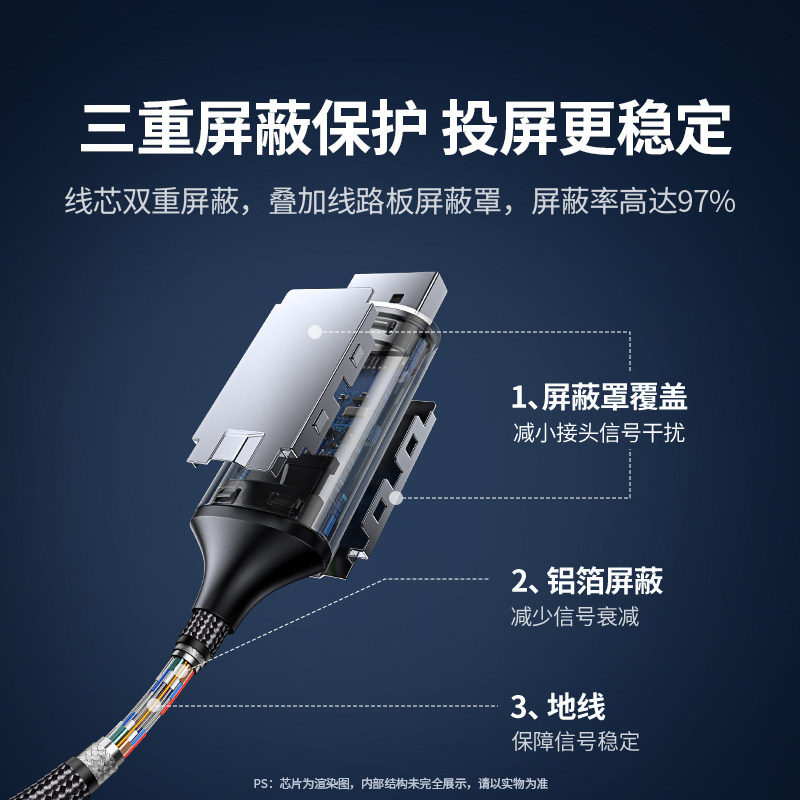 三重屏蔽保护 投屏更稳定

线芯双重屏蔽，叠加线路板屏蔽罩，屏蔽率高达97%

1、屏蔽罩覆盖
减小接头信号干扰

2、铝箔屏蔽
减少信号衰减

3、地线
保障信号稳定

PS：芯片为渲染图，内部结构未完全展示，请以实物为准