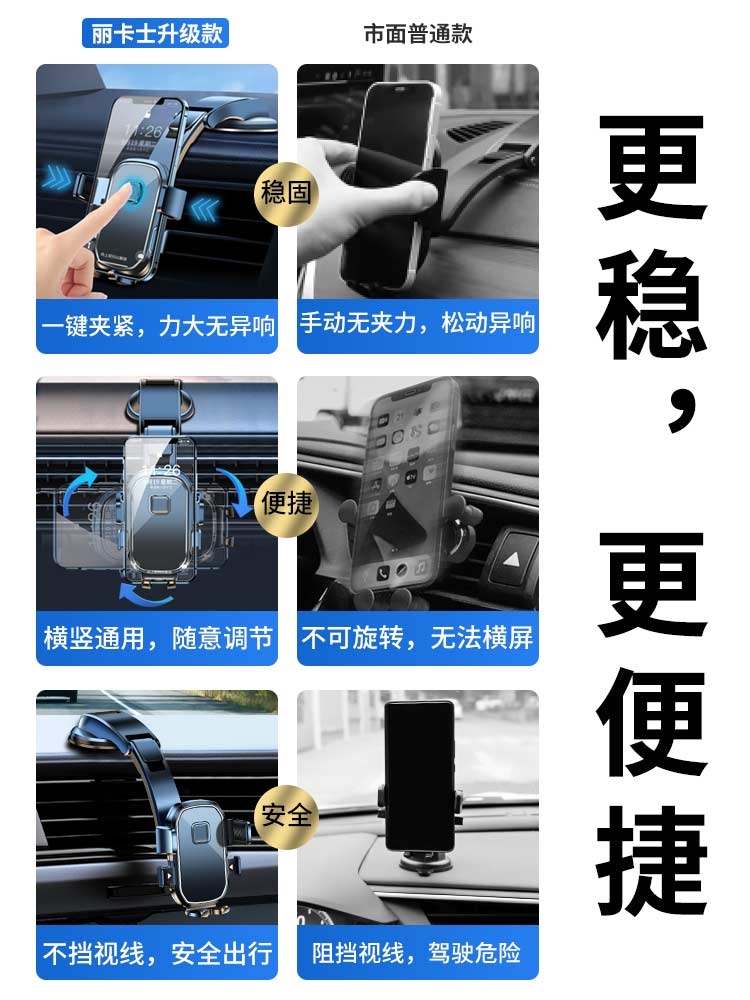 丽卡士升级款

市面普通款

稳固

一键夹紧，力大无异响

手动无夹力，松动异响

便捷

横竖通用，随意调节

不可旋转，无法横屏

安全

不挡视线，安全出行

阻挡视线，驾驶危险

更稳，更便捷