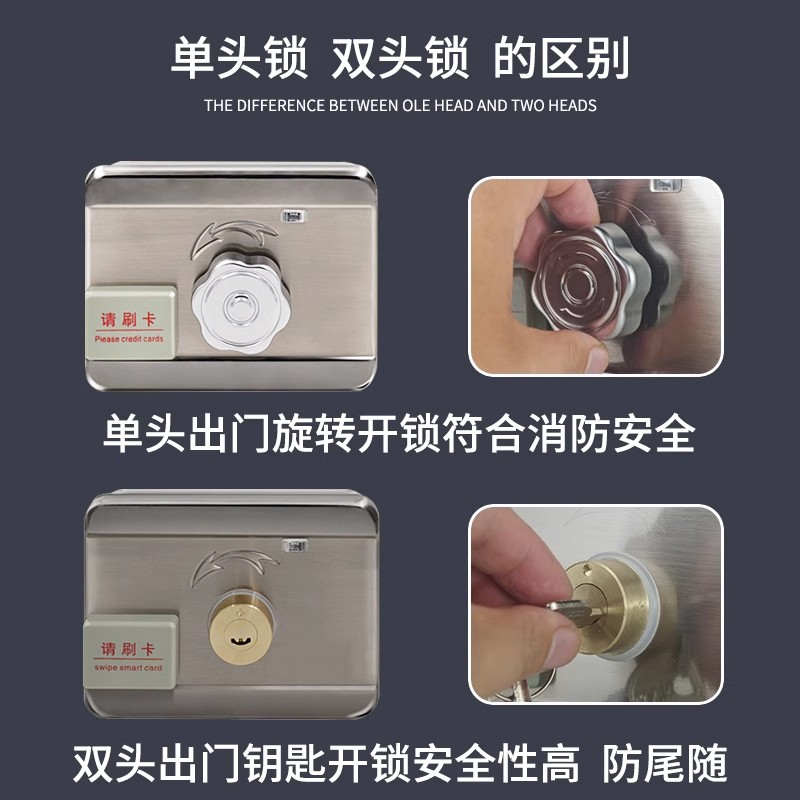 单头锁 双头锁 的区别

THE DIFFERENCE BETWEEN OLE HEAD AND TWO HEADS

请刷卡
Please credit cards

单头出门旋转开锁符合消防安全

请刷卡
swipe smart card

双头出门钥匙开锁安全性高 防尾随