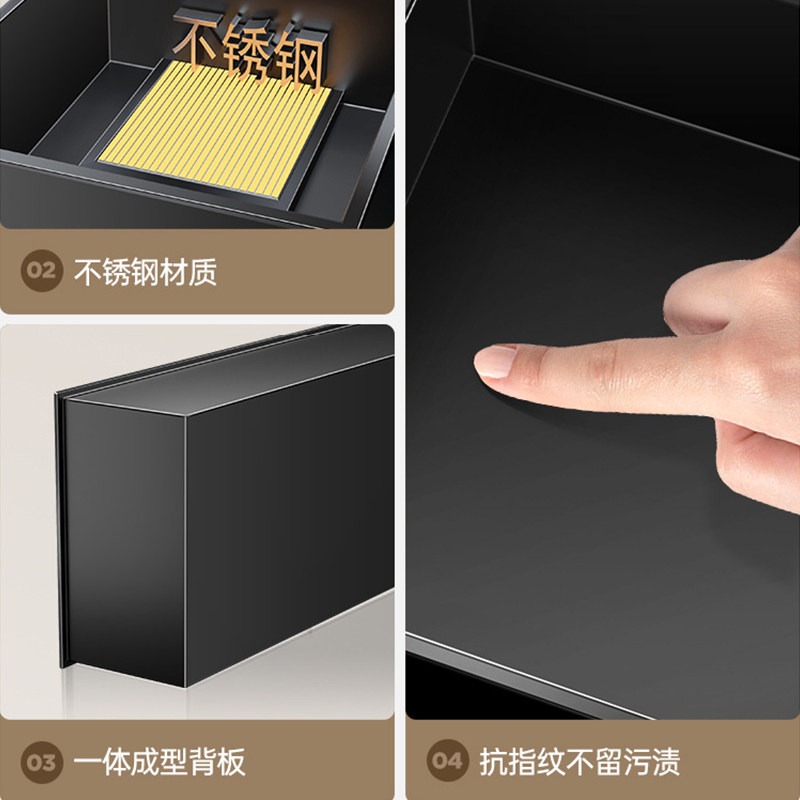 不锈钢

02 不锈钢材质

03 一体成型背板

04 抗指纹不留污渍