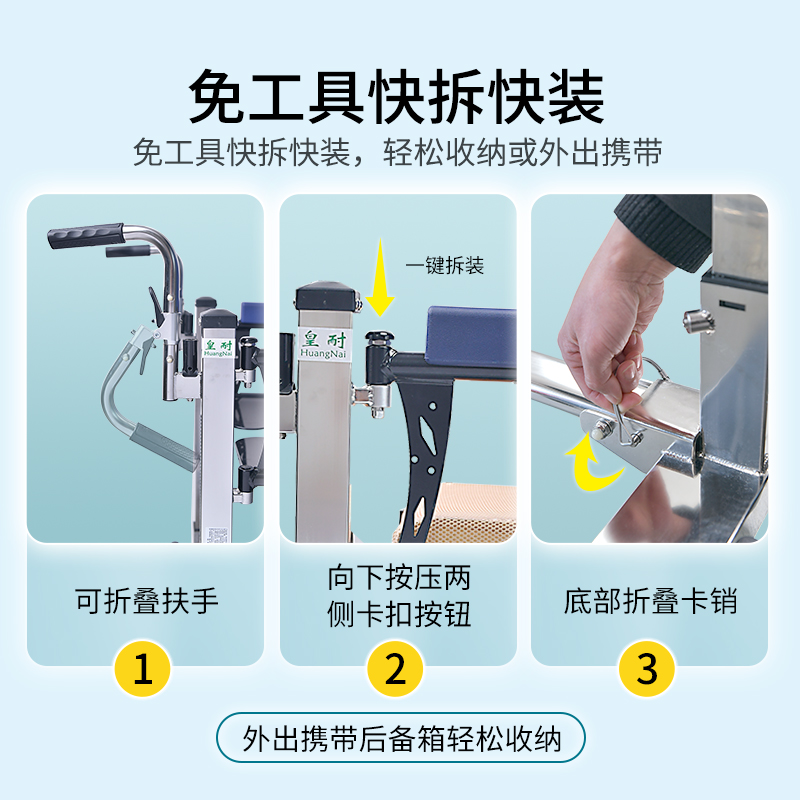 免工具快拆快装

免工具快拆快装，轻松收纳或外出携带

皇耐
HuangNai

可折叠扶手

1

一键拆装

皇耐
HuangNai

向下按压两侧卡扣按钮

2

底部折叠卡销

3

外出携带后备箱轻松收纳