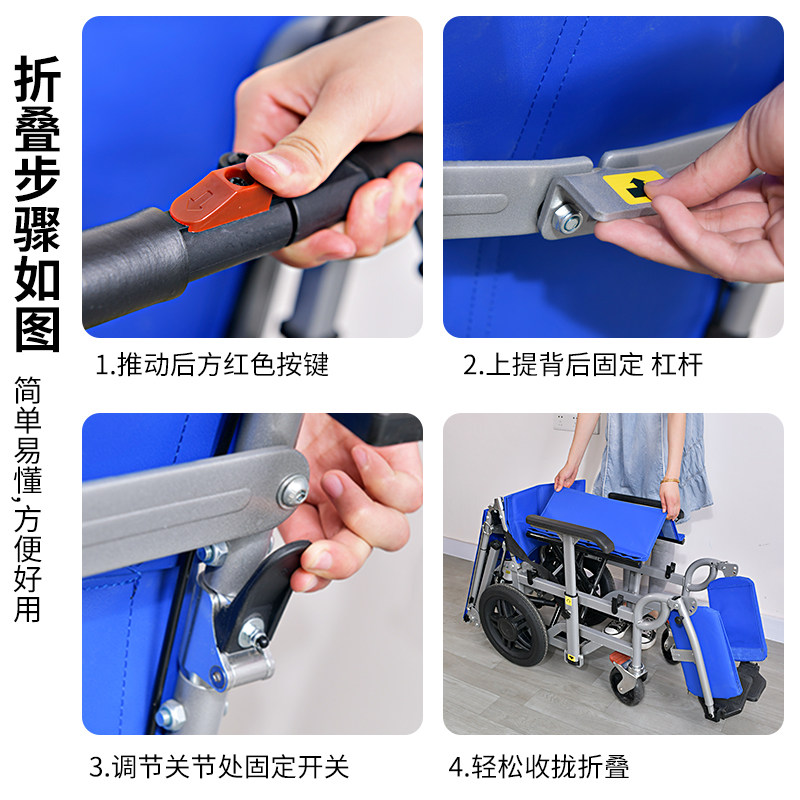 折叠步骤如图

简单易懂,方便好用

1.推动后方红色按键

2.上提背后固定 杠杆

3.调节关节处固定开关

4.轻松收拢折叠