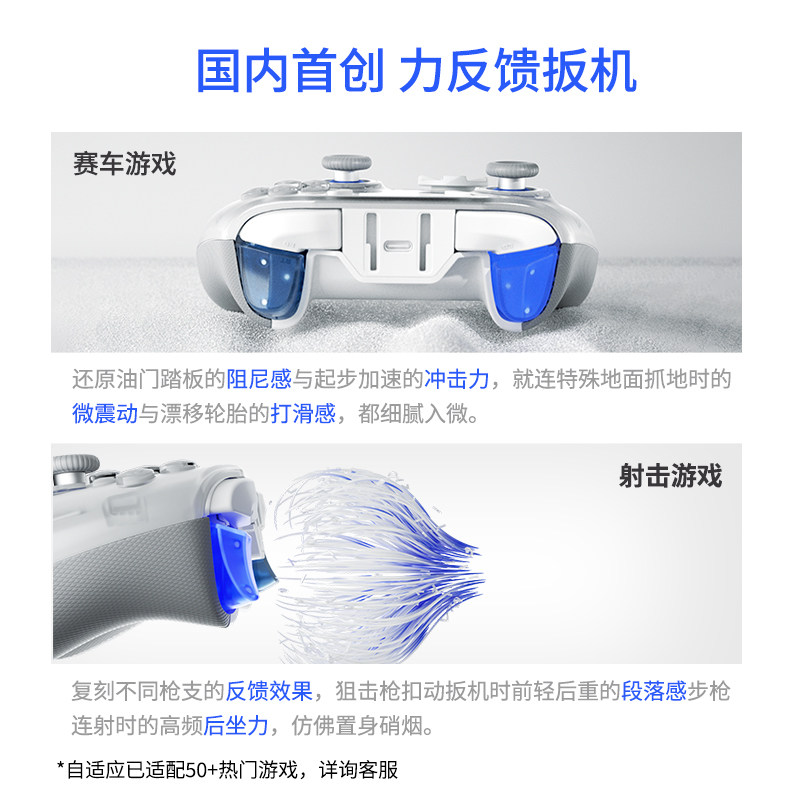 国内首创 力反馈扳机

赛车游戏

还原油门踏板的阻尼感与起步加速的冲击力，就连特殊地面抓地时的微震动与漂移轮胎的打滑感，都细腻入微。

射击游戏

复刻不同枪支的反馈效果，狙击枪扣动扳机时前轻后重的段落感步枪连射时的高频后坐力，仿佛置身硝烟。

*自适应已适配50+热门游戏，详询客服