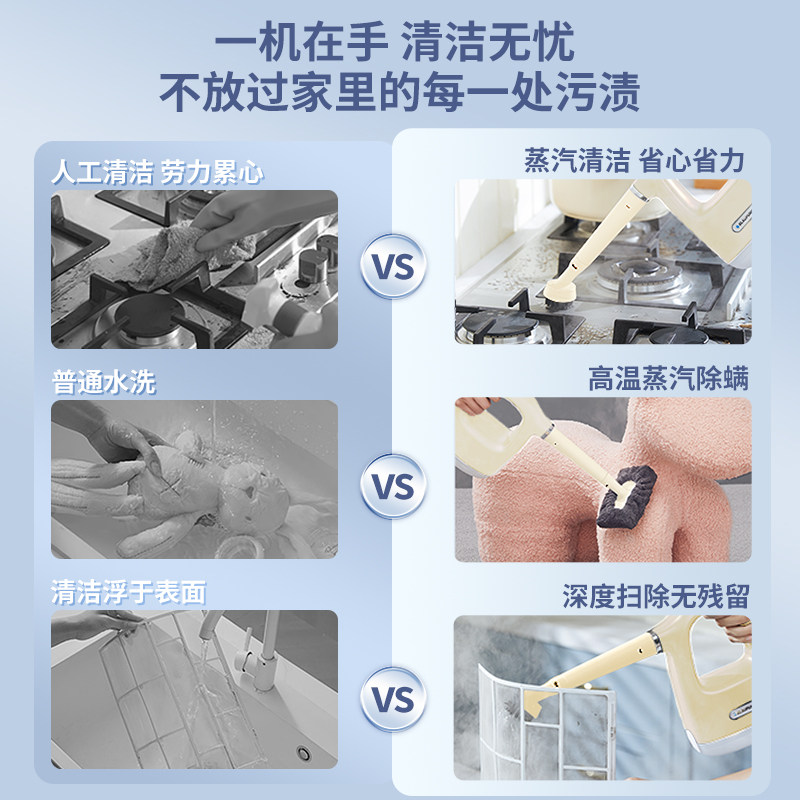 一机在手 清洁无忧
不放过家里的每一处污渍

人工清洁 劳力累心

VS

蒸汽清洁 省心省力

普通水洗

VS

高温蒸汽除螨

清洁浮于表面

VS

深度扫除无残留