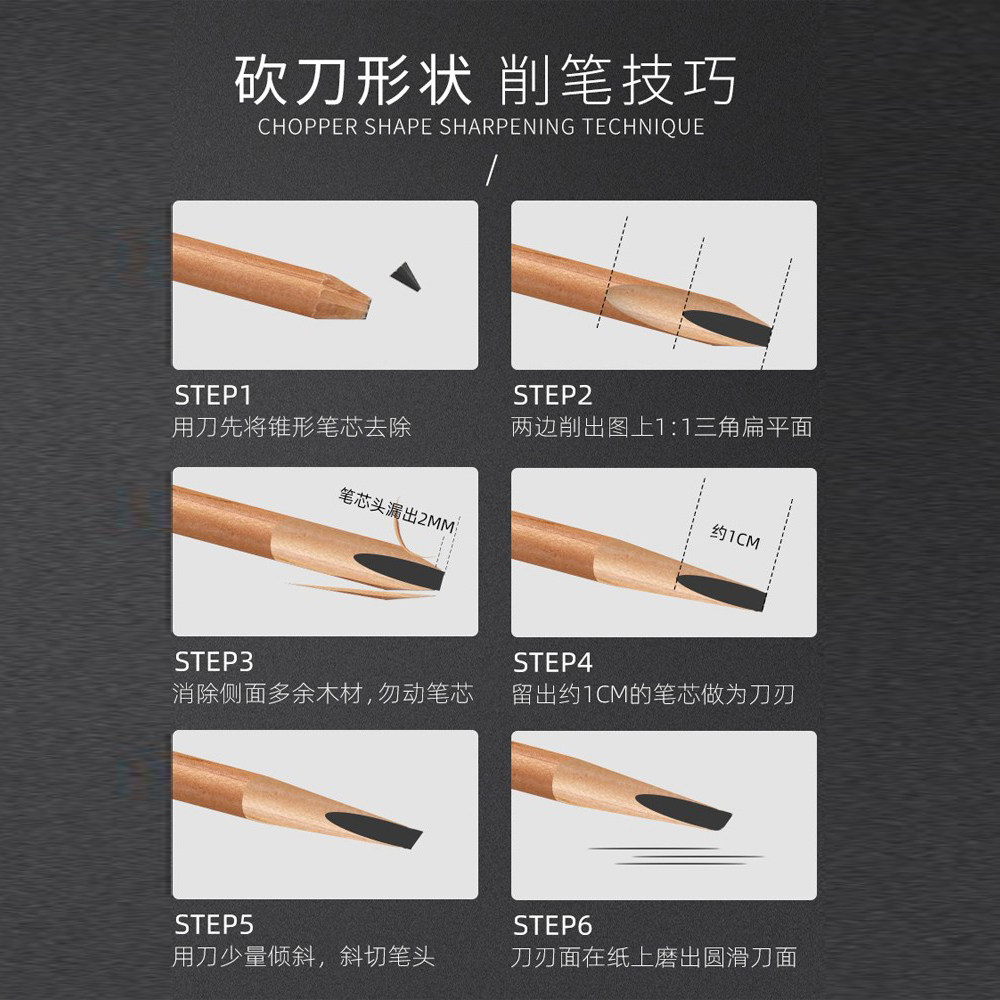 砍刀形状 削笔技巧
CHOPPER SHAPE SHARPENING TECHNIQUE
/

STEP1
用刀先将锥形笔芯去除

STEP2
两边削出图上1:1三角扁平面

笔芯头漏出2MM

STEP3
消除侧面多余木材，勿动笔芯

约1CM

STEP4
留出约1CM的笔芯做为刀刃

STEP5
用刀少量倾斜，斜切笔头

STEP6
刀刃面在纸上磨出圆滑刀面