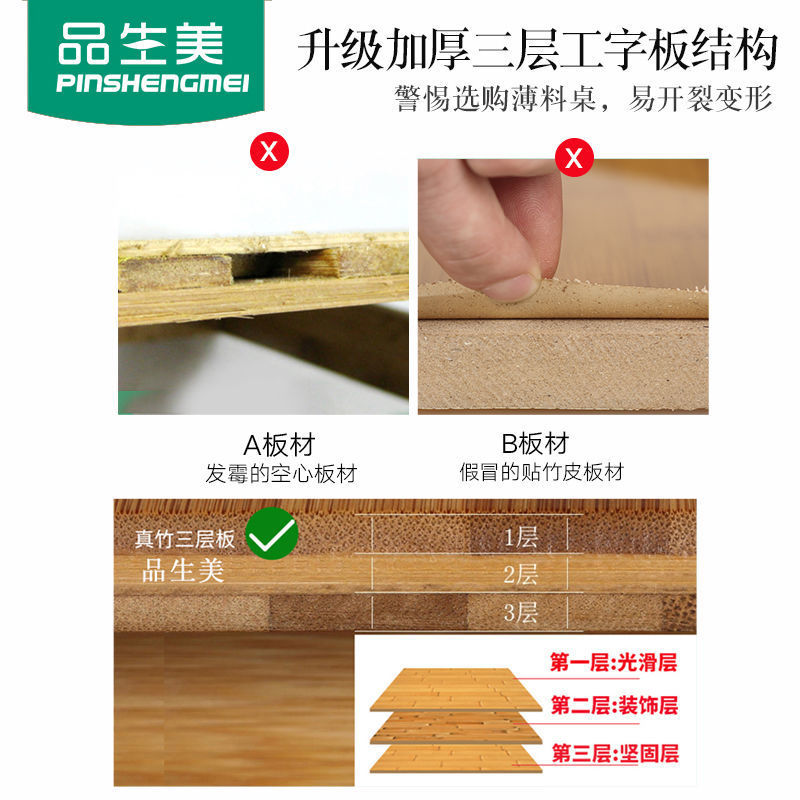 品生美
PINSHENGMEI

升级加厚三层工字板结构
警惕选购薄料桌，易开裂变形

X
X

A板材
发霉的空心板材

B板材
假冒的贴竹皮板材

真竹三层板
品生美

1层
2层
3层

第一层:光滑层
第二层:装饰层
第三层:坚固层