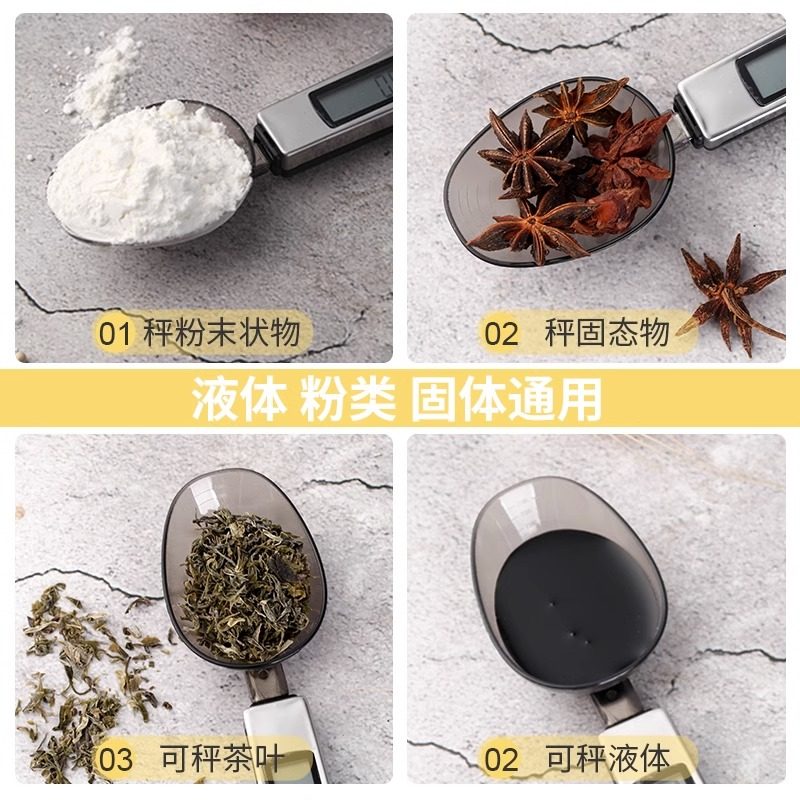 01 秤粉末状物

02 秤固态物

液体 粉类 固体通用

03 可秤茶叶

02 可秤液体