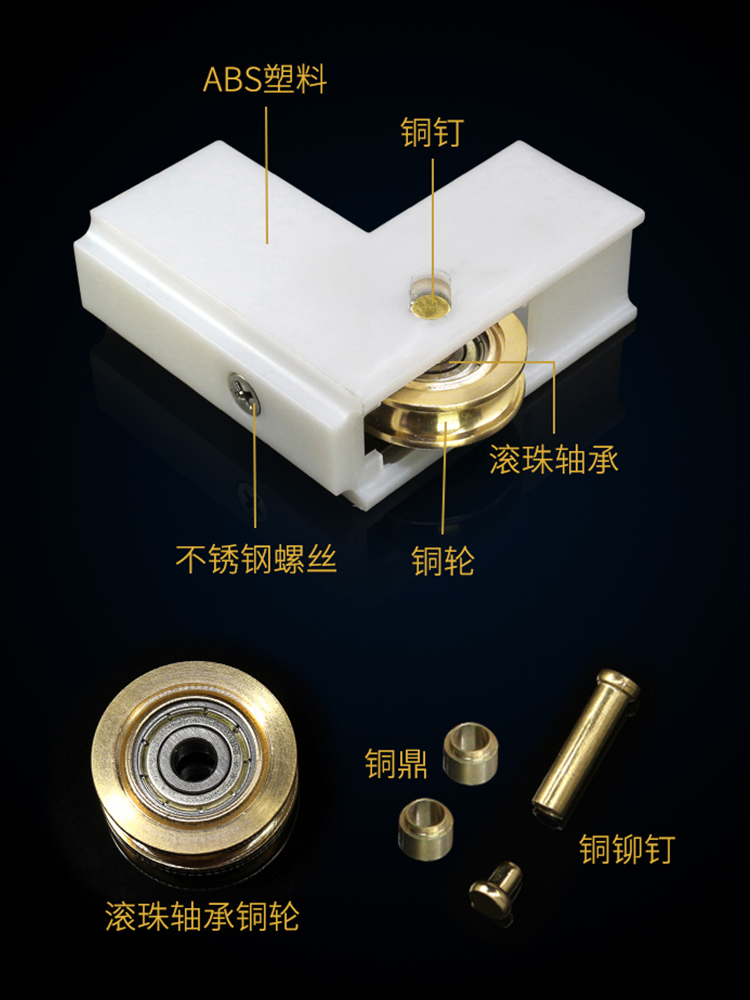 ABS塑料

铜钉

滚珠轴承

不锈钢螺丝

铜轮

铜鼎

铜铆钉

滚珠轴承铜轮