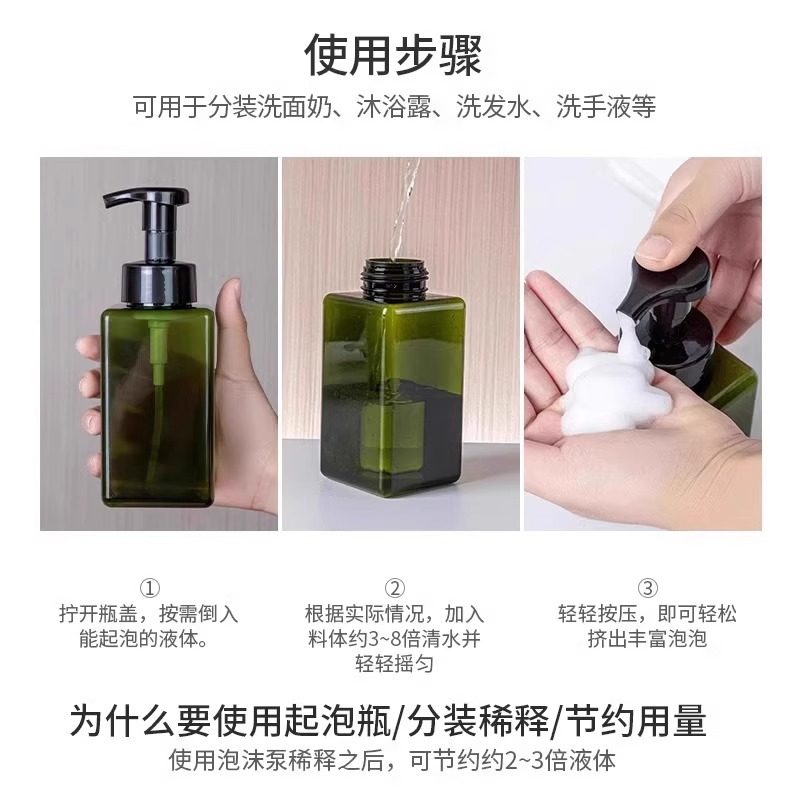 使用步骤

可用于分装洗面奶、沐浴露、洗发水、洗手液等

①
拧开瓶盖，按需倒入能起泡的液体。

②
根据实际情况，加入料体约3~8倍清水并轻轻摇匀

③
轻轻按压，即可轻松挤出丰富泡泡

为什么要使用起泡瓶/分装稀释/节约用量

使用泡沫泵稀释之后，可节约约2~3倍液体