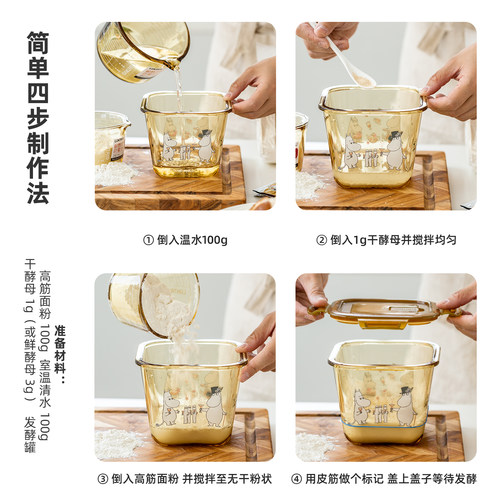 简单四步制作法

① 倒入温水100g

② 倒入1g干酵母并搅拌均匀

准备材料：
高筋面粉 100g 室温清水 100g
干酵母 1g（或鲜酵母 3g） 发酵罐

③ 倒入高筋面粉 并搅拌至无干粉状

④ 用皮筋做个标记 盖上盖子等待发酵