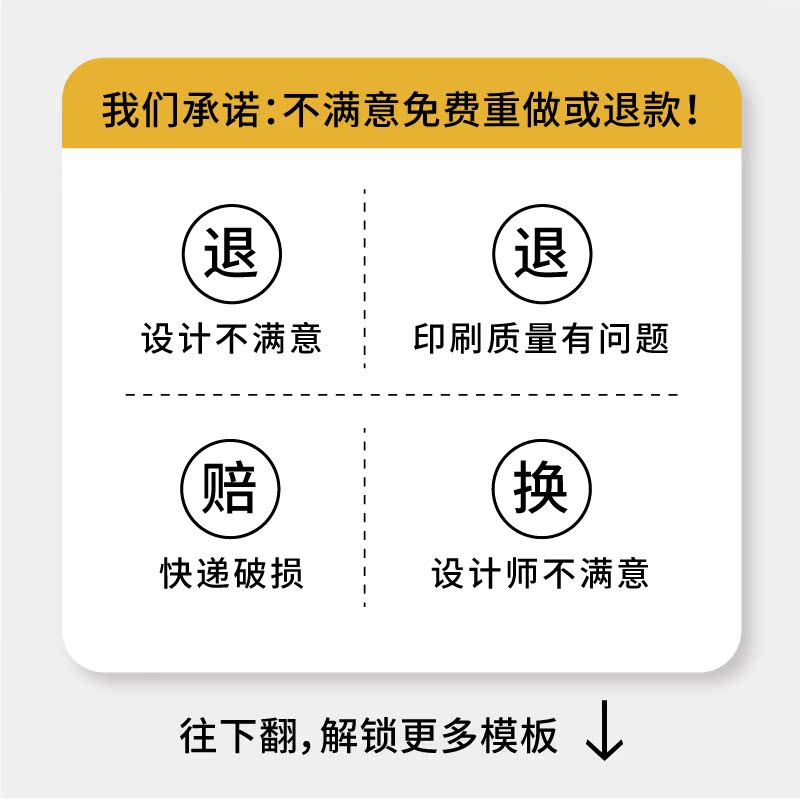 我们承诺:不满意免费重做或退款!

退
设计不满意

退
印刷质量有问题

赔
快递破损

换
设计师不满意

往下翻,解锁更多模板 ↓