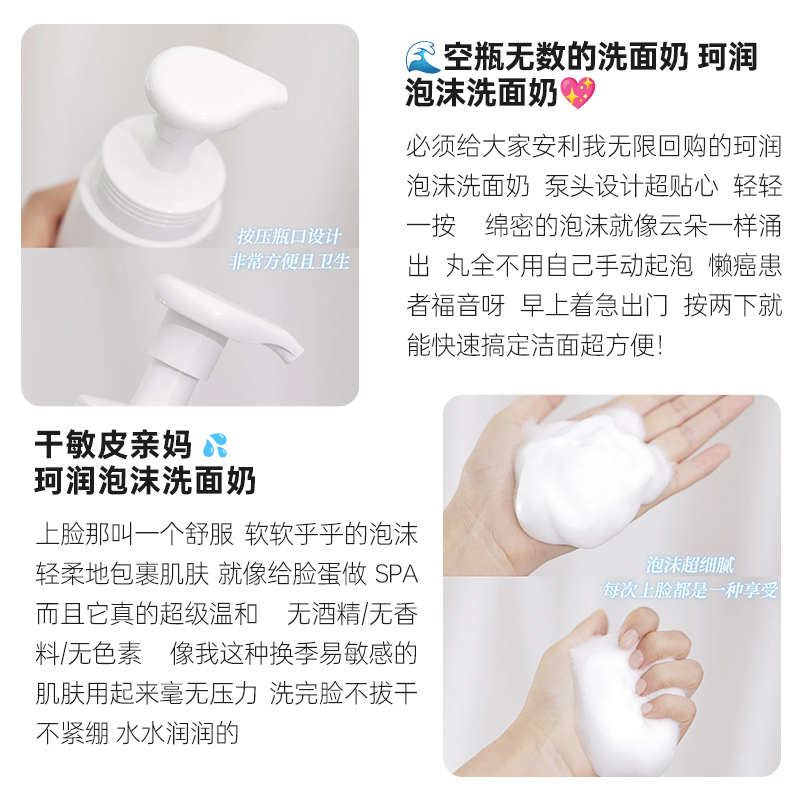 按压瓶口设计
非常方便且卫生

🌊空瓶无数的洗面奶 珂润泡沫洗面奶💖

必须给大家安利我无限回购的珂润泡沫洗面奶 泵头设计超贴心 轻轻一按 绵密的泡沫就像云朵一样涌出 丸全不用自己手动起泡 懒癌患者福音呀 早上着急出门 按两下就能快速搞定洁面超方便!

干敏皮亲妈 💦
珂润泡沫洗面奶

上脸那叫一个舒服 软软乎乎的泡沫轻柔地包裹肌肤 就像给脸蛋做 SPA 而且它真的超级温和 无酒精/无香料/无色素 像我这种换季易敏感的肌肤用起来毫无压力 洗完脸不拔干不紧绷 水水润润的

泡沫超细腻
每次上脸都是一种享受