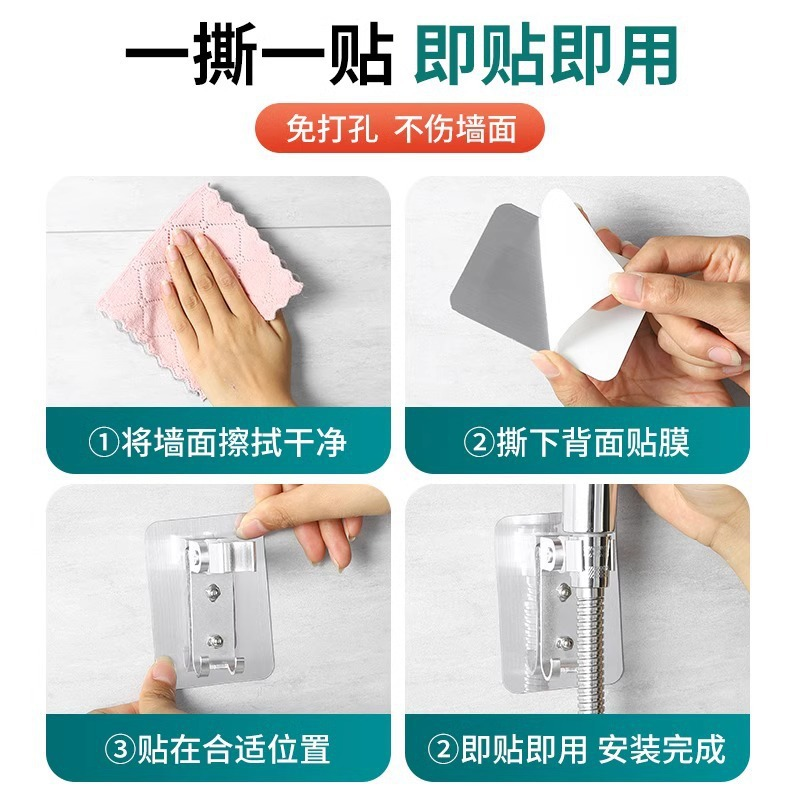 一撕一贴 即贴即用

免打孔 不伤墙面

①将墙面擦拭干净

②撕下背面贴膜

③贴在合适位置

②即贴即用 安装完成