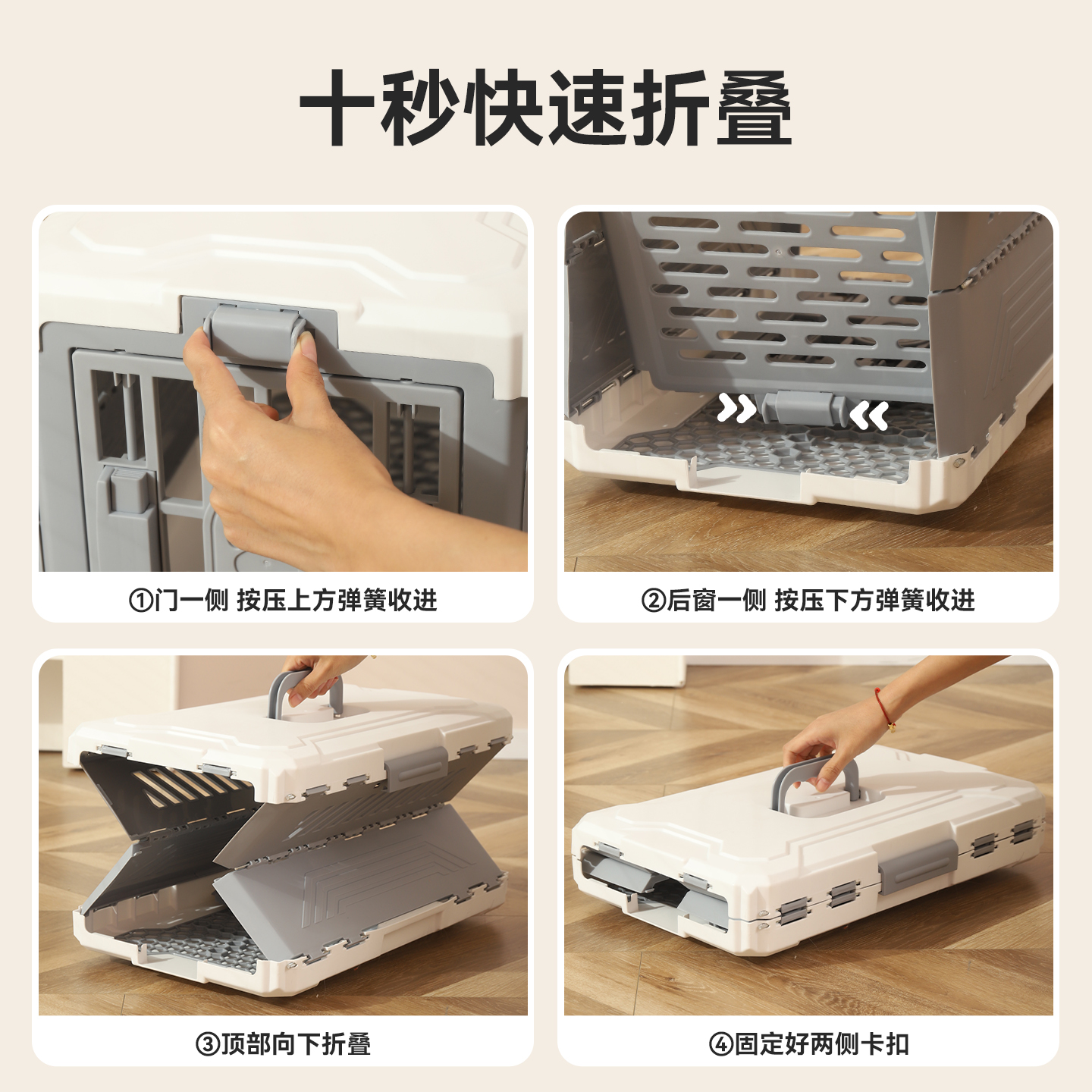 十秒快速折叠

①门一侧 按压上方弹簧收进

②后窗一侧 按压下方弹簧收进

③顶部向下折叠

④固定好两侧卡扣