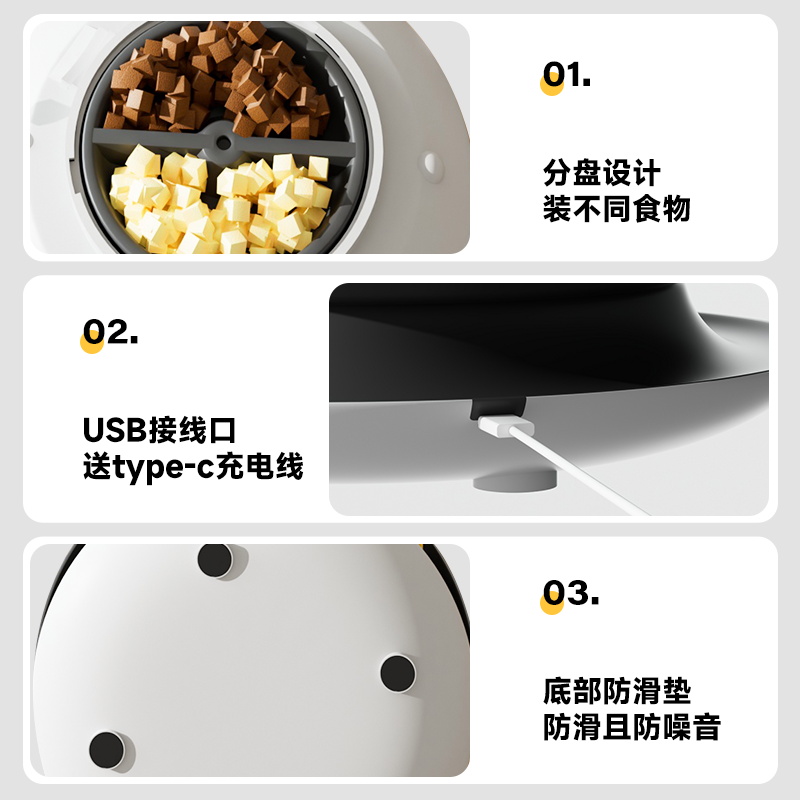 01.

分盘设计
装不同食物

02.

USB接线口
送type-c充电线

03.

底部防滑垫
防滑且防噪音