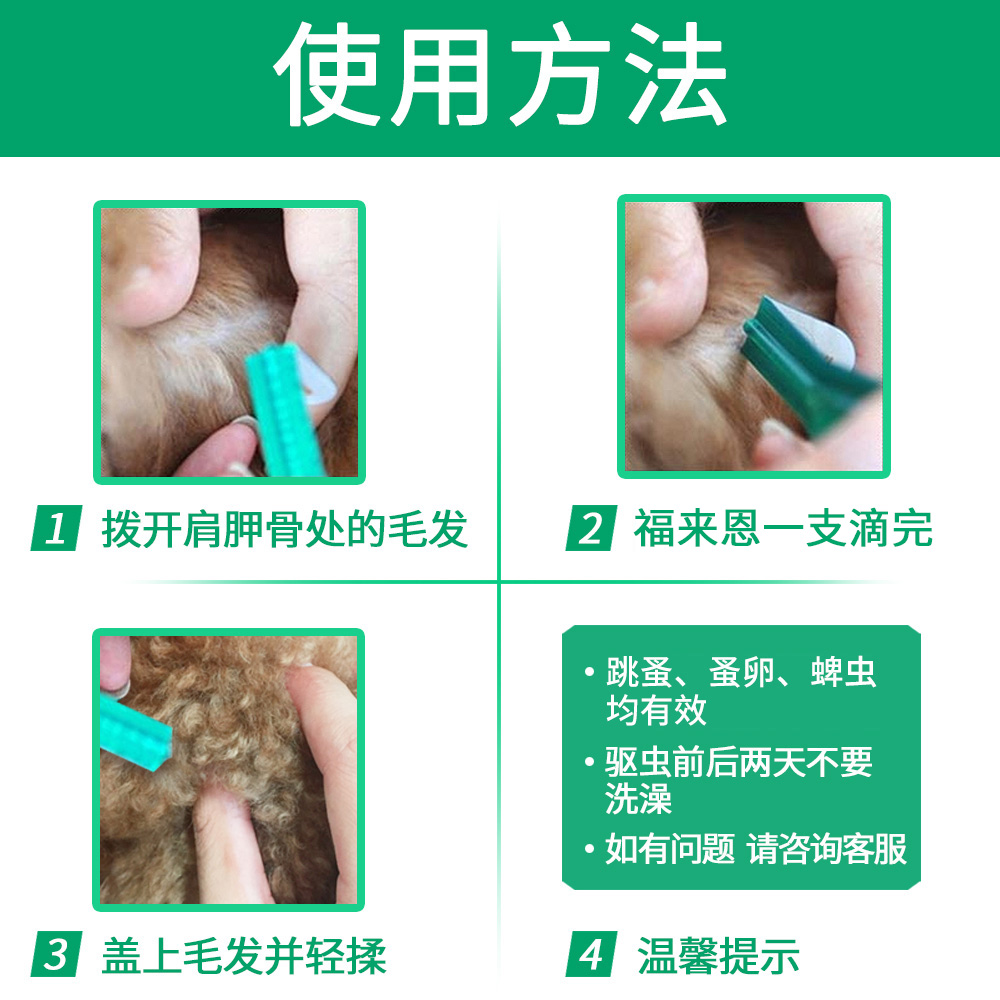 使用方法

1 拨开肩胛骨处的毛发

2 福来恩一支滴完

3 盖上毛发并轻揉

• 跳蚤、蚤卵、蜱虫均有效
• 驱虫前后两天不要洗澡
• 如有问题 请咨询客服

4 温馨提示