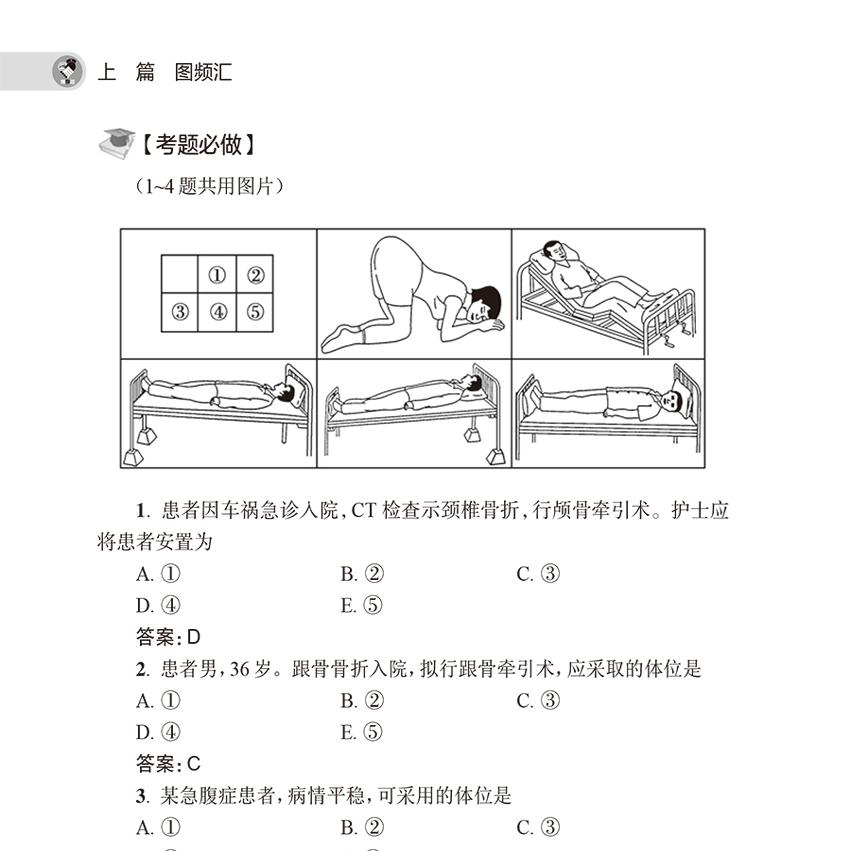 上 篇 图频汇

【考题必做】

(1~4 题共用图片)

| | ① | ② |
|---|---|---|
| ③ | ④ | ⑤ |

1. 患者因车祸急诊入院，CT 检查示颈椎骨折，行颅骨牵引术。护士应将患者安置为

A. ①　B. ②　C. ③

D. ④　E. ⑤

答案：D

2. 患者男，36 岁。跟骨骨折入院，拟行跟骨牵引术，应采取的体位是

A. ①　B. ②　C. ③

D. ④　E. ⑤

答案：C

3. 某急腹症患者，病情平稳，可采用的体位是

A. ①　B. ②　C. ③