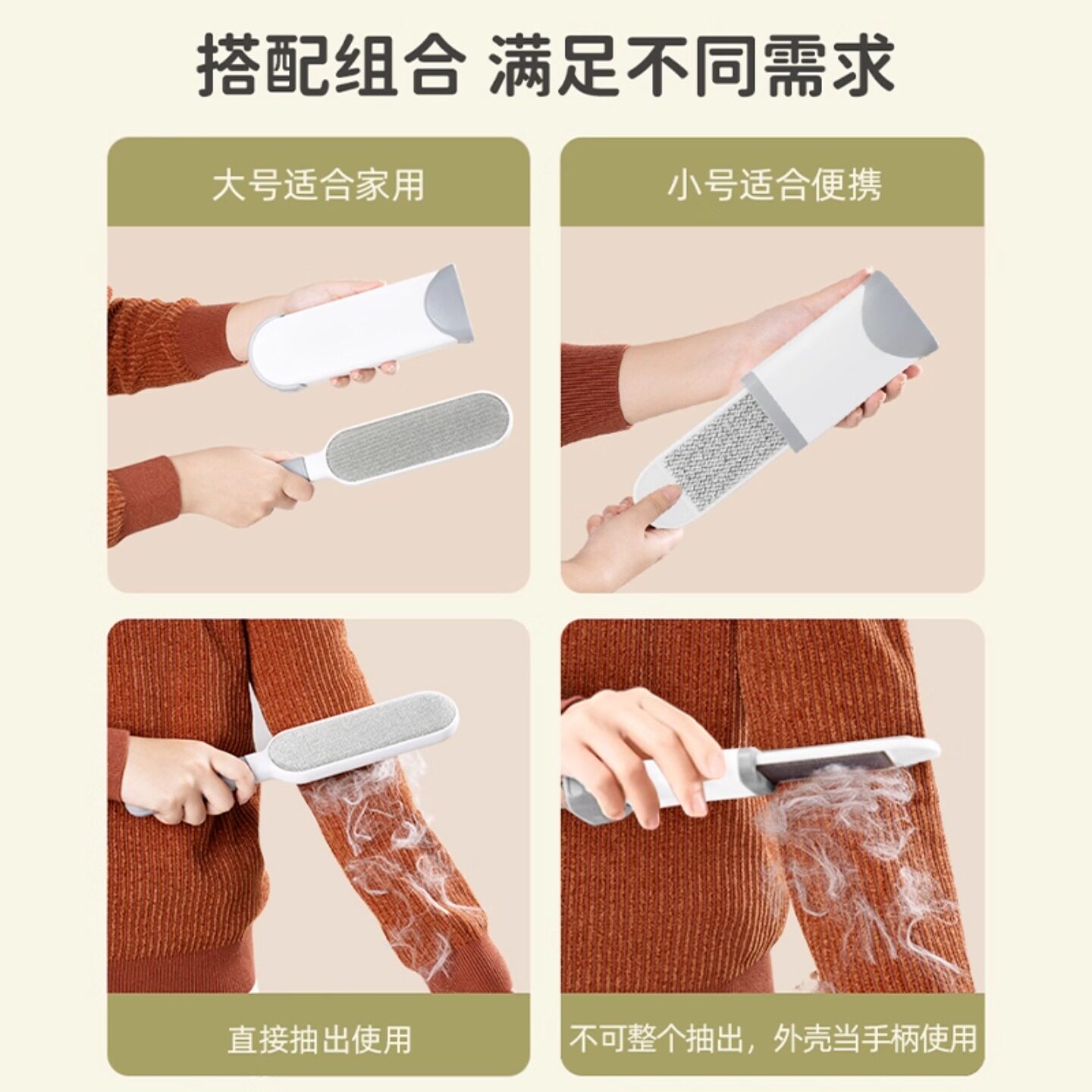 搭配组合 满足不同需求

大号适合家用

小号适合便携

直接抽出使用

不可整个抽出，外壳当手柄使用