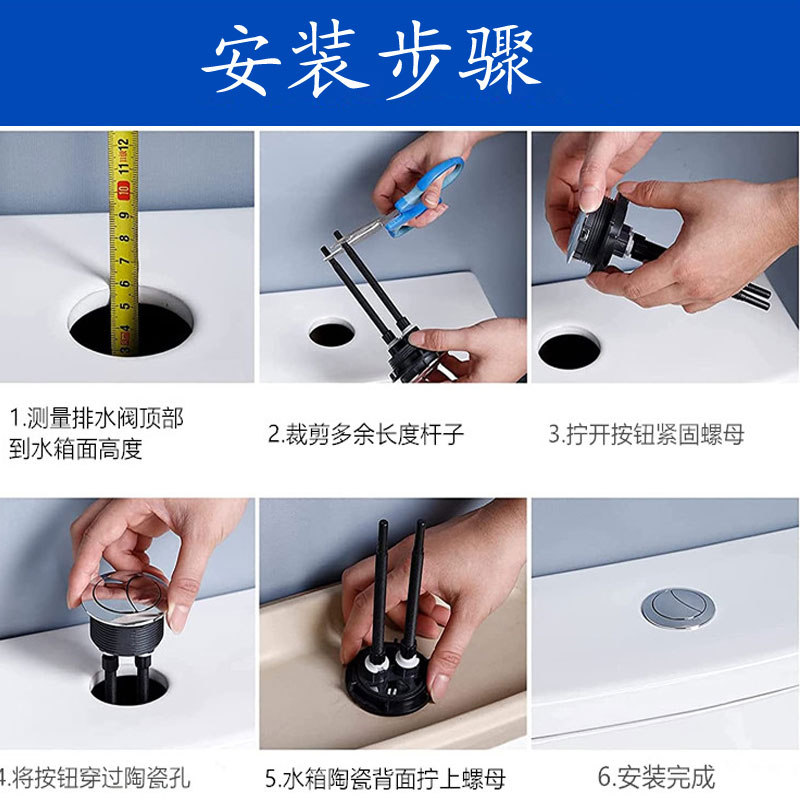 安装步骤

12
11
10
9
8
7
6
5
4
3

1.测量排水阀顶部到水箱面高度

2.裁剪多余长度杆子

3.拧开按钮紧固螺母

4.将按钮穿过陶瓷孔

5.水箱陶瓷背面拧上螺母

6.安装完成