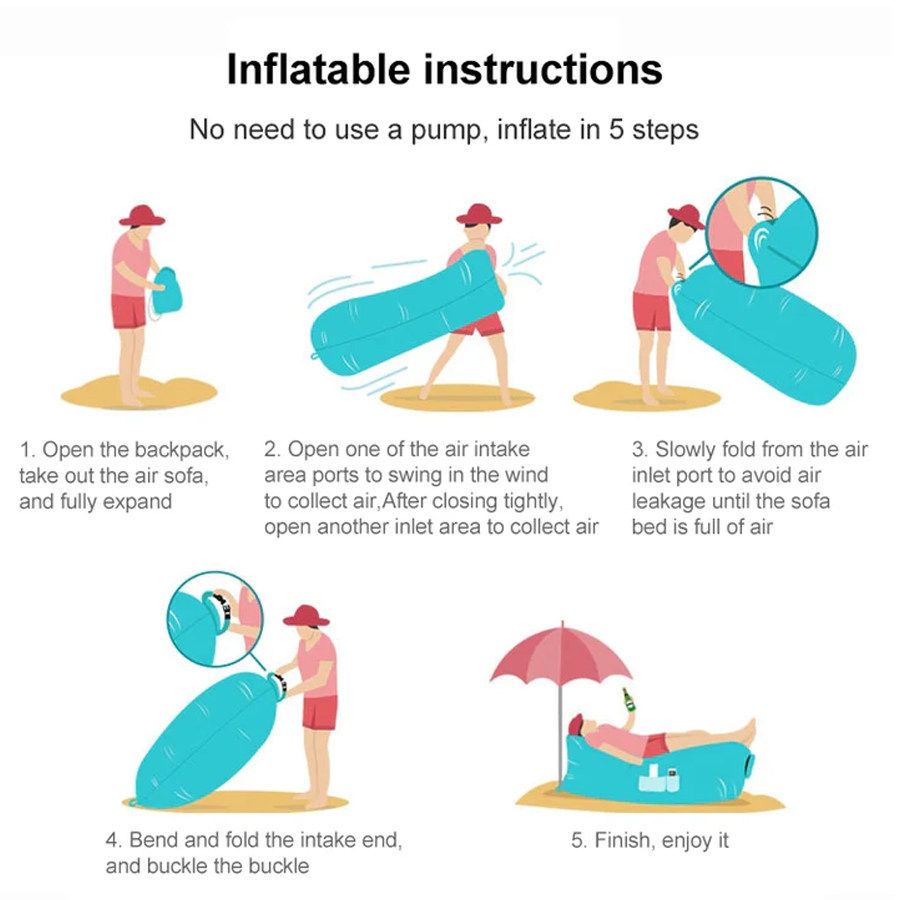 Inflatable instructions

No need to use a pump, inflate in 5 steps

1. Open the backpack, take out the air sofa, and fully expand

2. Open one of the air intake area ports to swing in the wind to collect air,After closing tightly, open another inlet area to collect air

3. Slowly fold from the air inlet port to avoid air leakage until the sofa bed is full of air

4. Bend and fold the intake end, and buckle the buckle

5. Finish, enjoy it