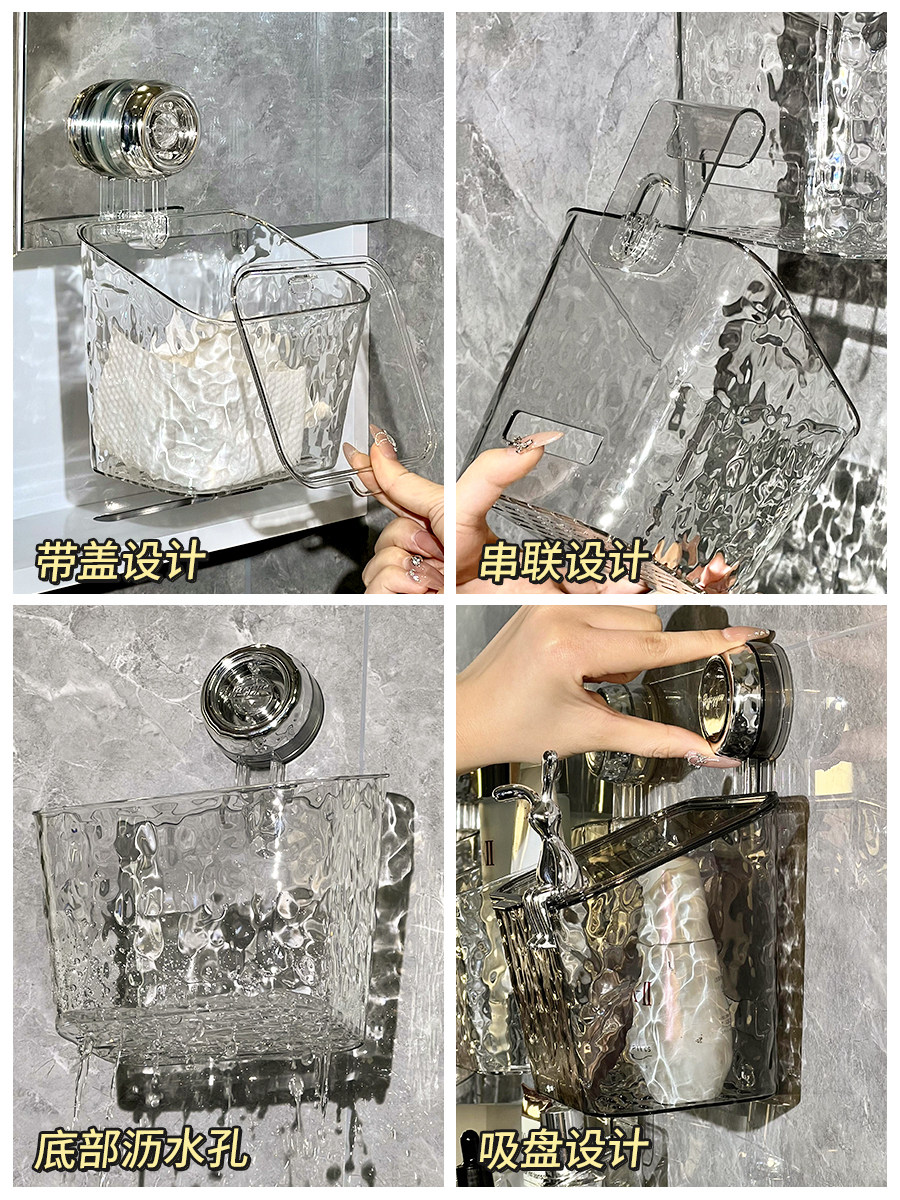 带盖设计

串联设计

底部沥水孔

吸盘设计