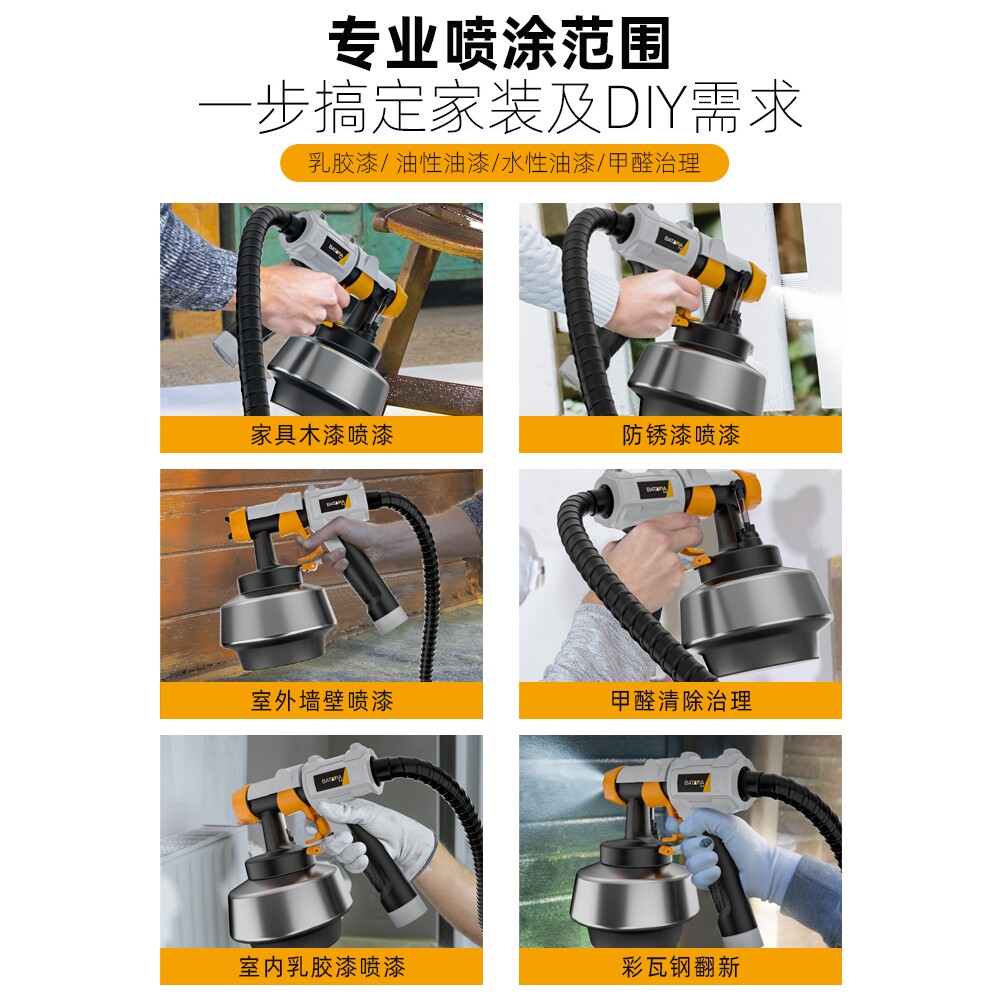 专业喷涂范围
一步搞定家装及DIY需求

乳胶漆/ 油性油漆/水性油漆/甲醛治理

BATAVIA

家具木漆喷漆

BATAVIA

防锈漆喷漆

BATAVIA

室外墙壁喷漆

BATAVIA

甲醛清除治理

BATAVIA

室内乳胶漆喷漆

BATAVIA

彩瓦钢翻新