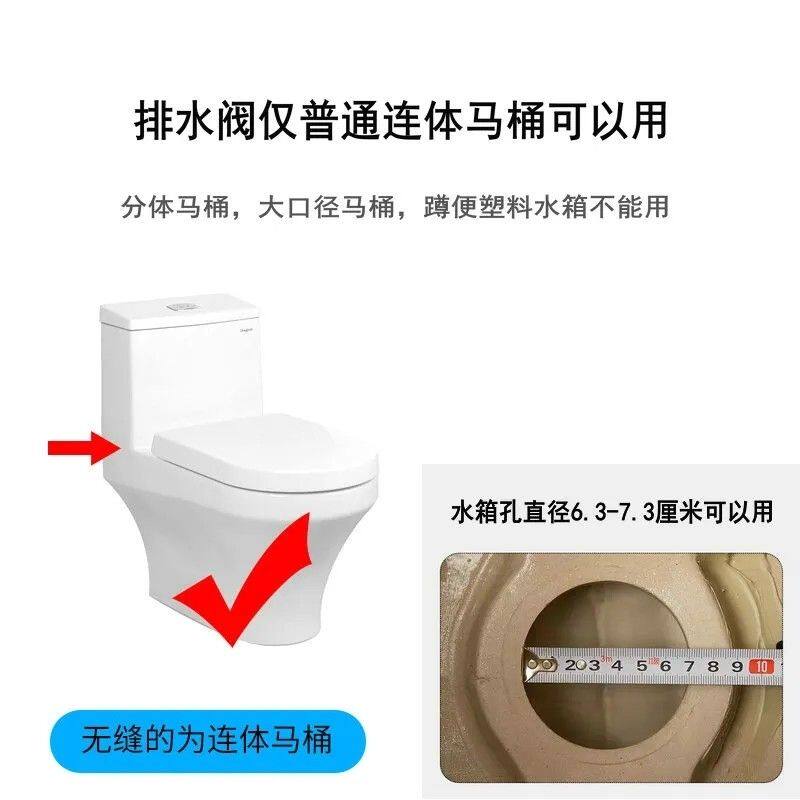 排水阀仅普通连体马桶可以用

分体马桶，大口径马桶，蹲便塑料水箱不能用

水箱孔直径6.3-7.3厘米可以用

2 3 4 5 6 7 8 9 10

无缝的为连体马桶