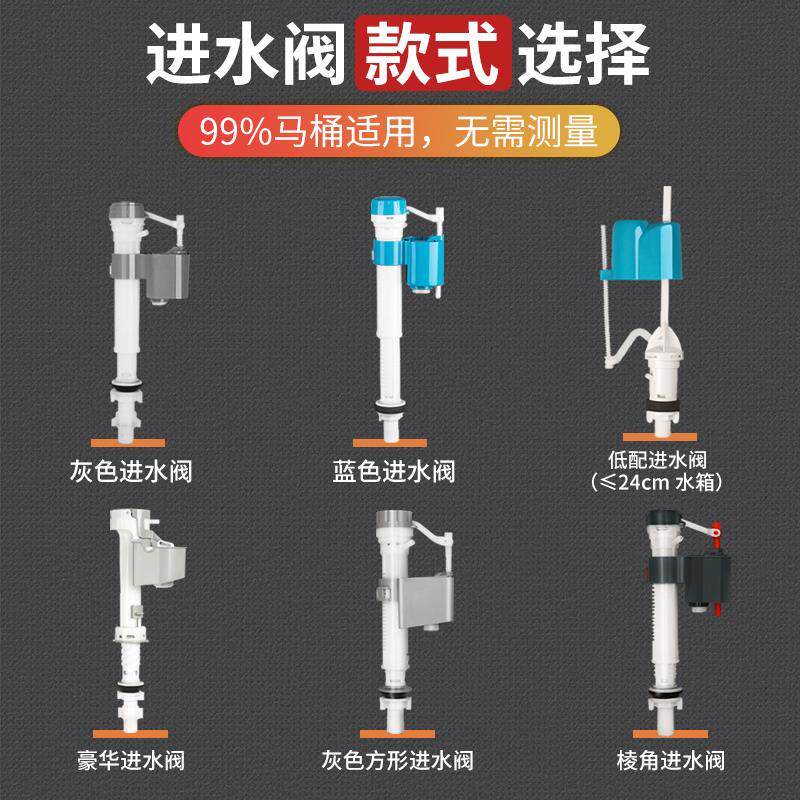 进水阀款式选择

99%马桶适用，无需测量

灰色进水阀

蓝色进水阀

低配进水阀
（≤24cm 水箱）

豪华进水阀

灰色方形进水阀

棱角进水阀