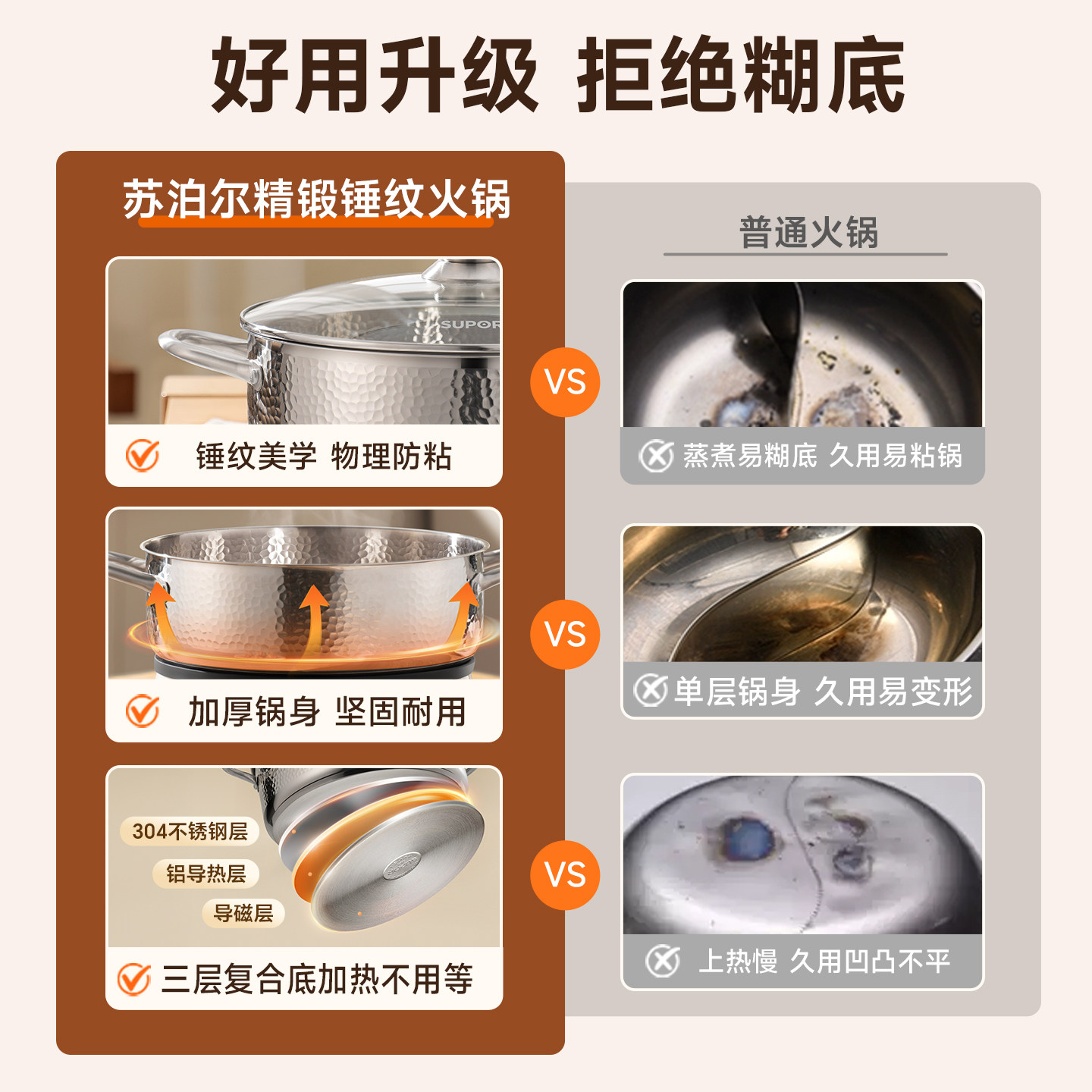 好用升级 拒绝糊底

苏泊尔精锻锤纹火锅

SUPOR

锤纹美学 物理防粘

加厚锅身 坚固耐用

304不锈钢层

铝导热层

导磁层

三层复合底加热不用等

VS

VS

VS

普通火锅

蒸煮易糊底 久用易粘锅

单层锅身 久用易变形

上热慢 久用凹凸不平