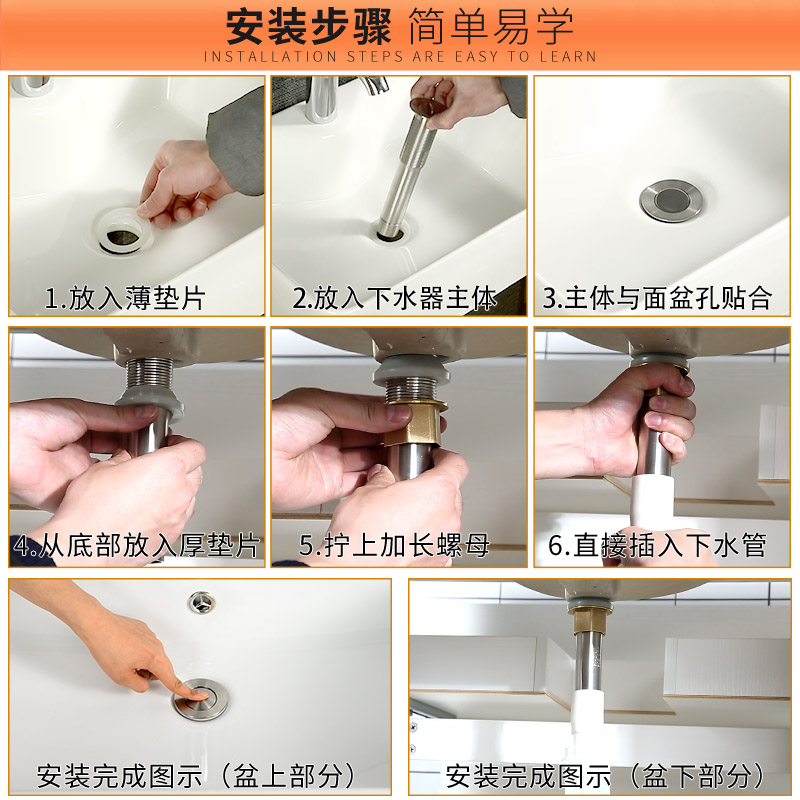 安装步骤 简单易学
INSTALLATION STEPS ARE EASY TO LEARN

1.放入薄垫片

2.放入下水器主体

3.主体与面盆孔贴合

4.从底部放入厚垫片

5.拧上加长螺母

6.直接插入下水管

安装完成图示（盆上部分）

安装完成图示（盆下部分）