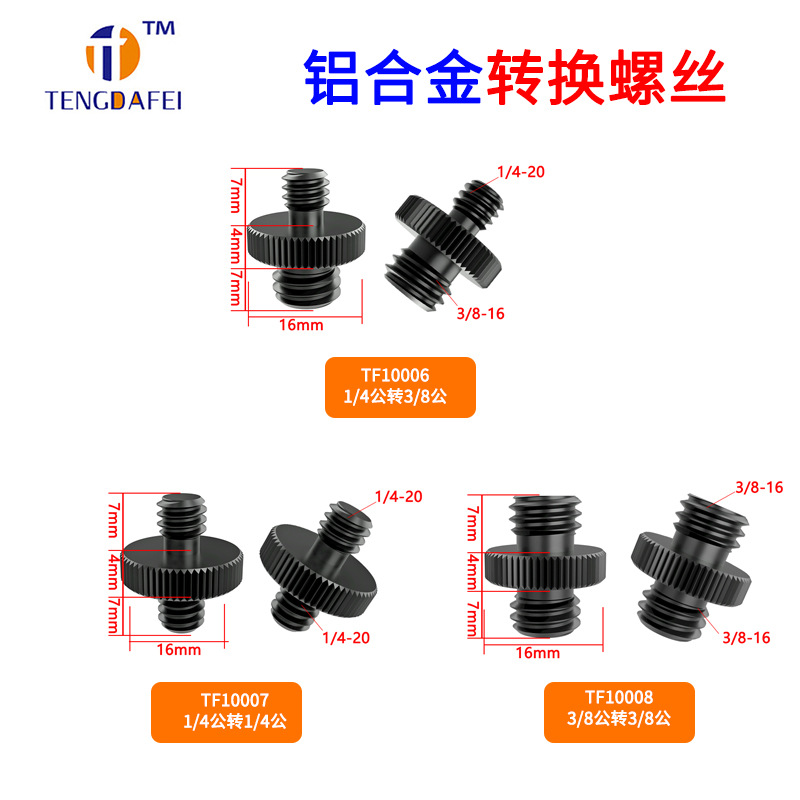 TM
TENGDAFEI

铝合金转换螺丝

7mm
4mm
7mm
16mm
1/4-20
3/8-16

TF10006
1/4公转3/8公

7mm
4mm
7mm
16mm
1/4-20
1/4-20

TF10007
1/4公转1/4公

7mm
4mm
7mm
16mm
3/8-16
3/8-16

TF10008
3/8公转3/8公