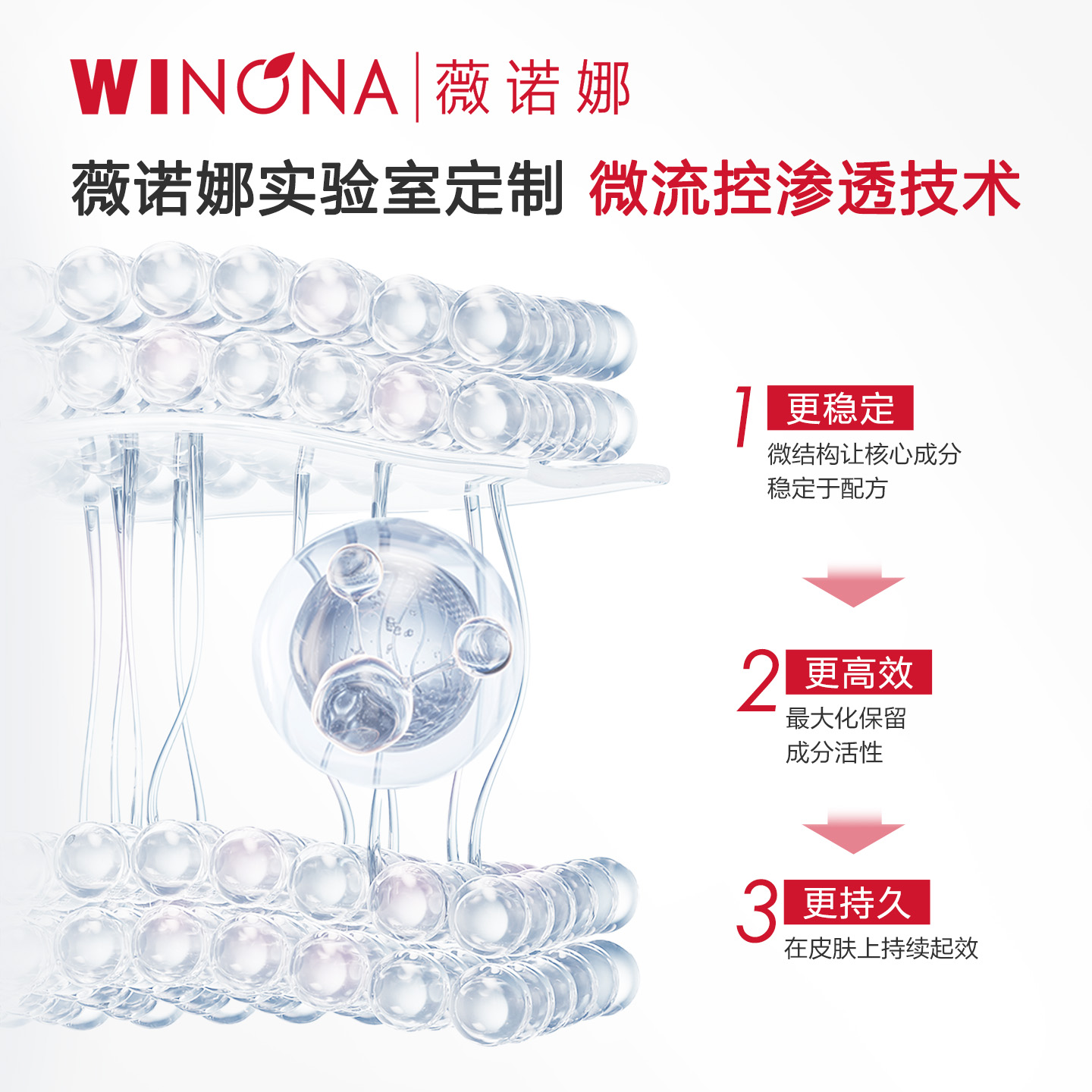 WINONA | 薇诺娜

薇诺娜实验室定制 微流控渗透技术

1 更稳定
微结构让核心成分稳定于配方

2 更高效
最大化保留成分活性

3 更持久
在皮肤上持续起效