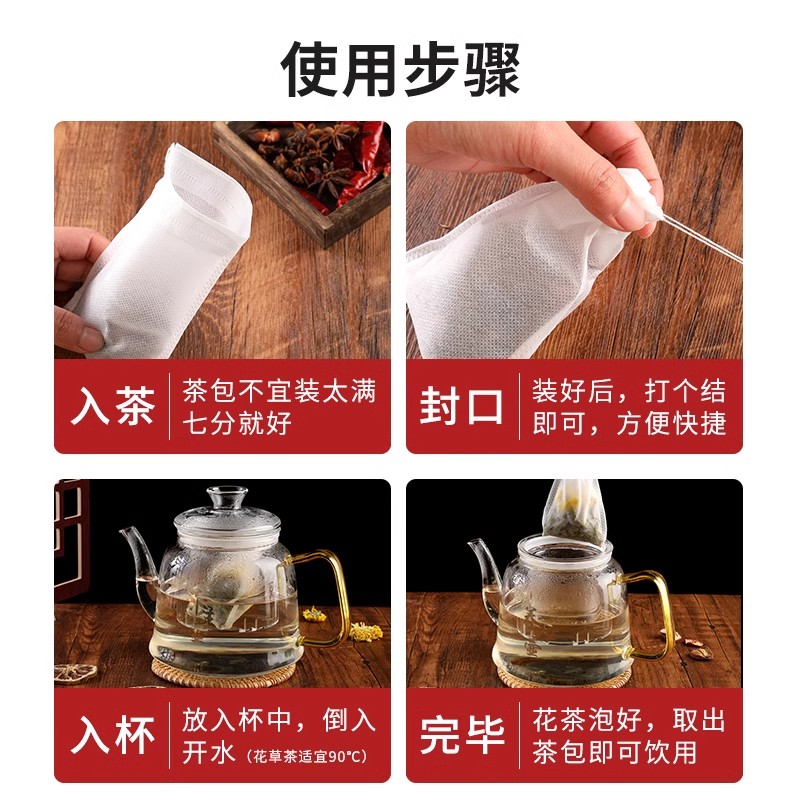 使用步骤

入茶
茶包不宜装太满
七分就好

封口
装好后，打个结
即可，方便快捷

入杯
放入杯中，倒入
开水（花草茶适宜90°C）

完毕
花茶泡好，取出
茶包即可饮用