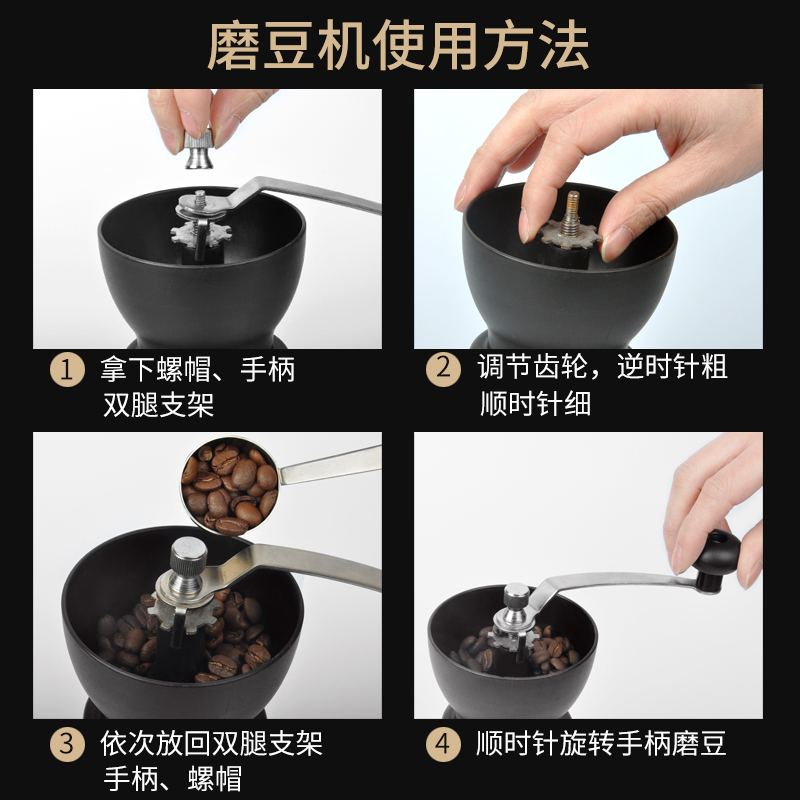 磨豆机使用方法

① 拿下螺帽、手柄
双腿支架

② 调节齿轮，逆时针粗
顺时针细

③ 依次放回双腿支架
手柄、螺帽

④ 顺时针旋转手柄磨豆