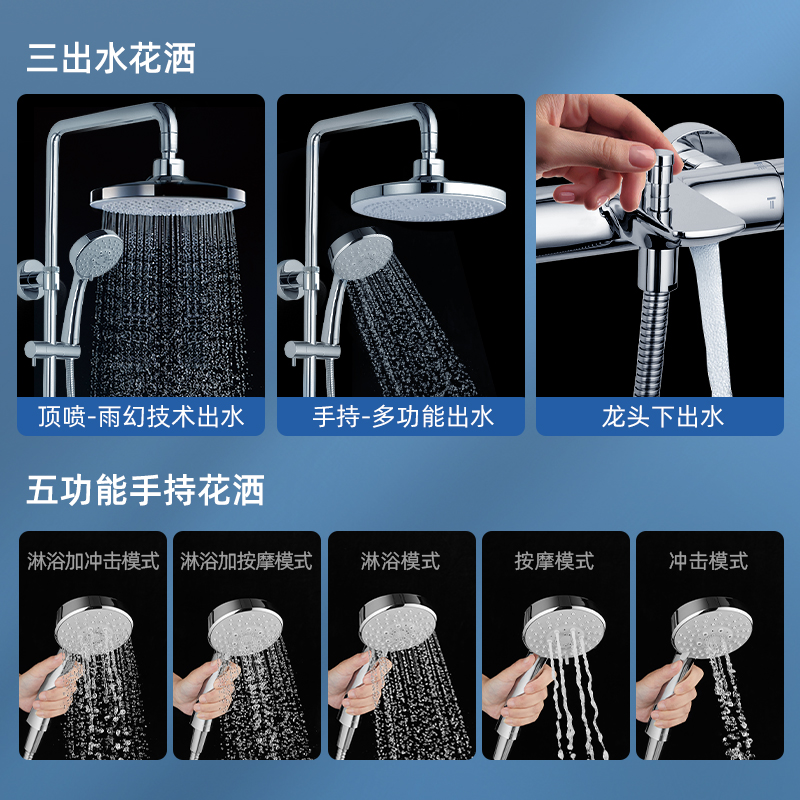 三出水花洒

顶喷-雨幻技术出水

手持-多功能出水

龙头下出水

五功能手持花洒

淋浴加冲击模式

淋浴加按摩模式

淋浴模式

按摩模式

冲击模式