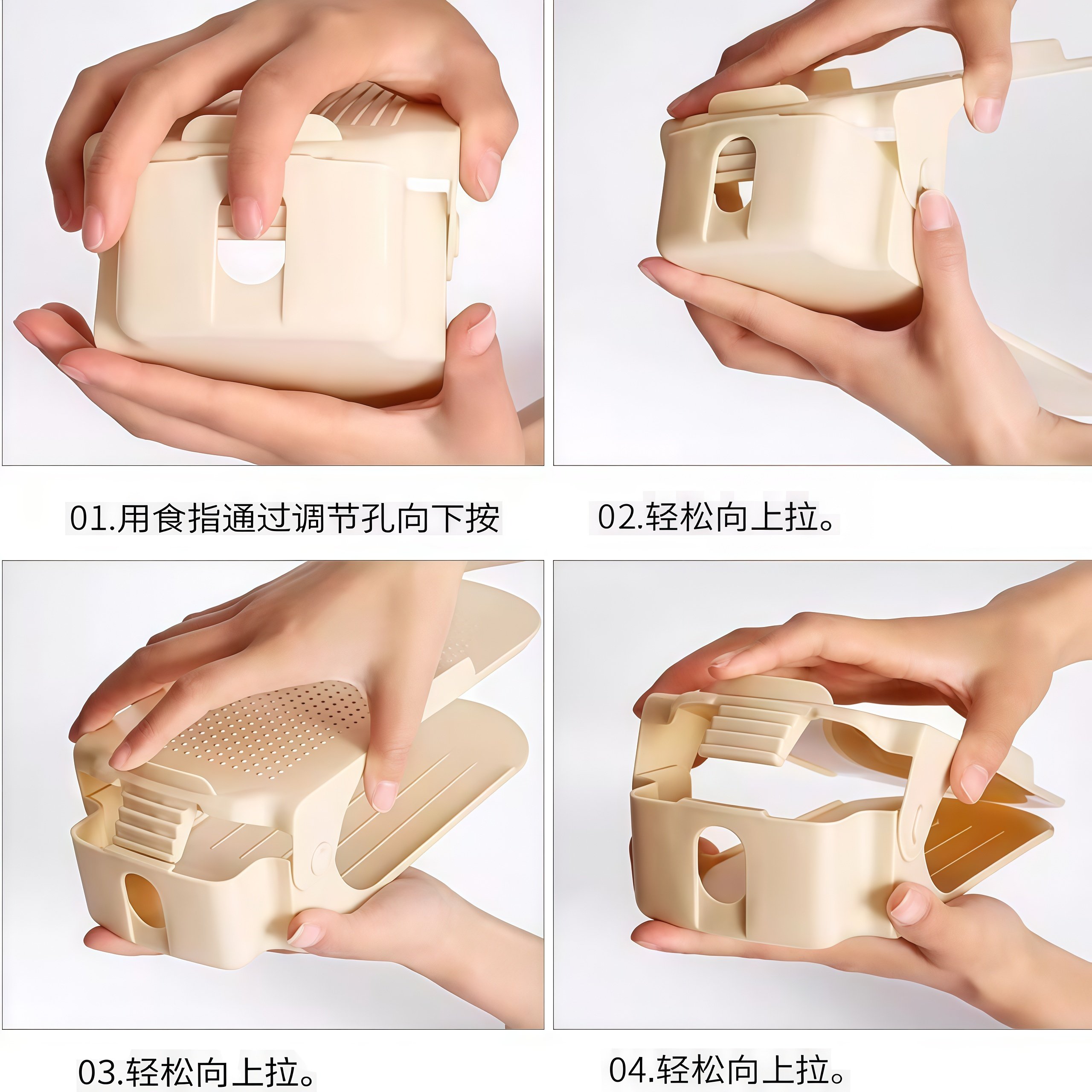 01.用食指通过调节孔向下按

02.轻松向上拉。

03.轻松向上拉。

04.轻松向上拉。