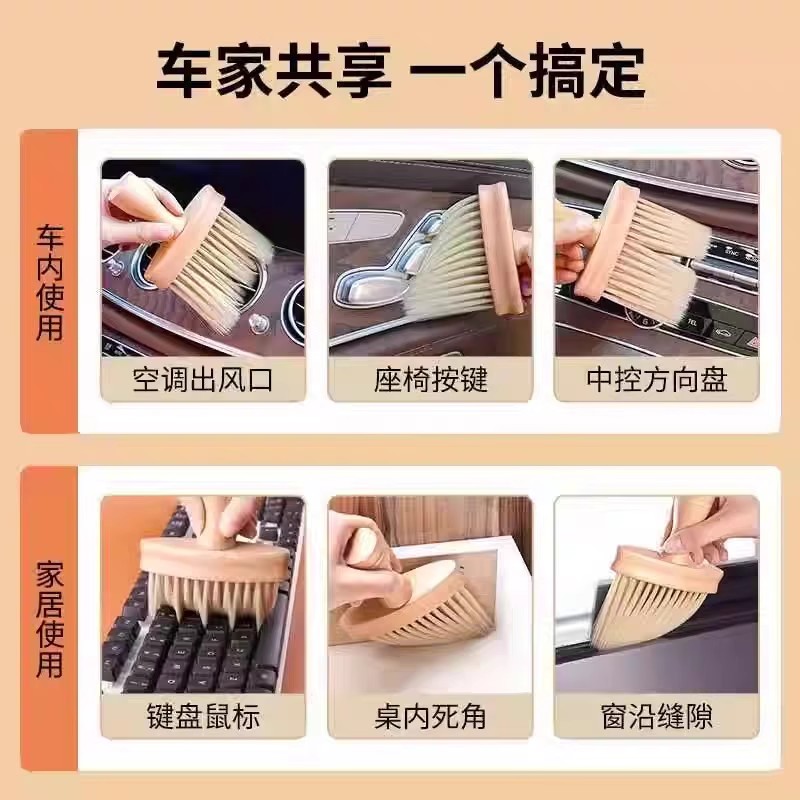 车家共享 一个搞定

车内使用

空调出风口

座椅按键

中控方向盘

家居使用

键盘鼠标

桌内死角

窗沿缝隙