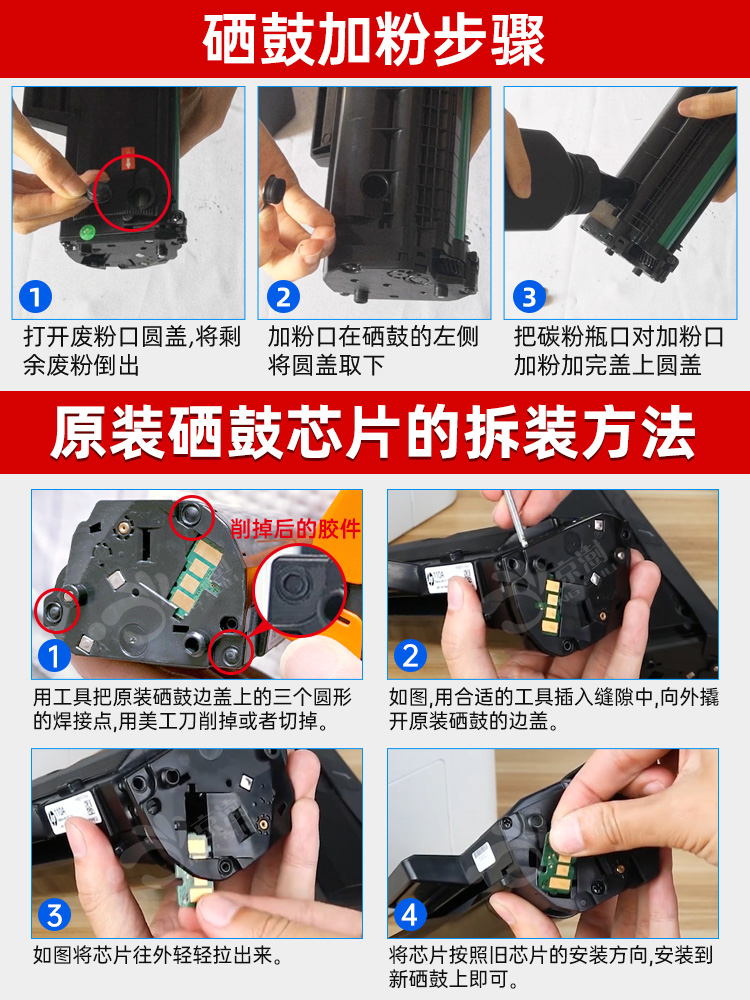 硒鼓加粉步骤

1
打开废粉口圆盖,将剩余废粉倒出

2
加粉口在硒鼓的左侧将圆盖取下

3
把碳粉瓶口对加粉口加粉加完盖上圆盖

原装硒鼓芯片的拆装方法

削掉后的胶件

1
用工具把原装硒鼓边盖上的三个圆形的焊接点,用美工刀削掉或者切掉。

2
如图,用合适的工具插入缝隙中,向外撬开原装硒鼓的边盖。

3
如图将芯片往外轻轻拉出来。

4
将芯片按照旧芯片的安装方向,安装到新硒鼓上即可。