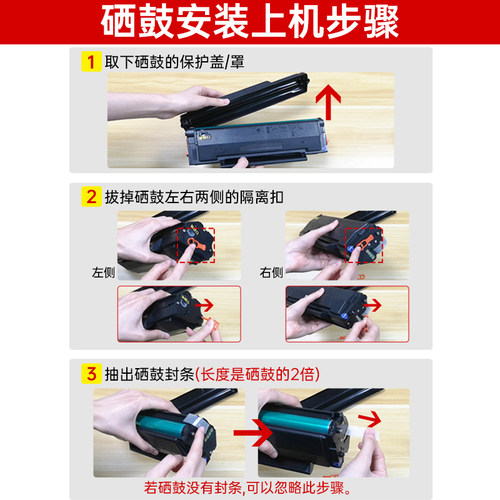 硒鼓安装上机步骤

1 取下硒鼓的保护盖/罩

2 拔掉硒鼓左右两侧的隔离扣

左侧

右侧

3 抽出硒鼓封条(长度是硒鼓的2倍)

若硒鼓没有封条,可以忽略此步骤。