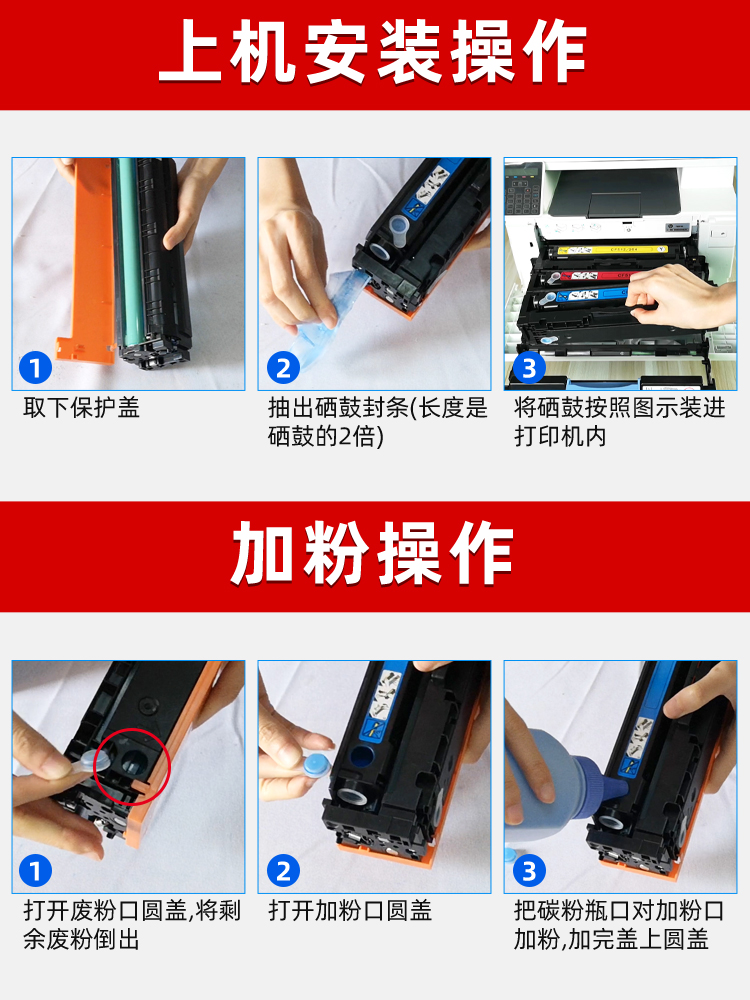 上机安装操作

1
取下保护盖

2
抽出硒鼓封条(长度是硒鼓的2倍)

3
将硒鼓按照图示装进打印机内

加粉操作

1
打开废粉口圆盖,将剩余废粉倒出

2
打开加粉口圆盖

3
把碳粉瓶口对加粉口加粉,加完盖上圆盖