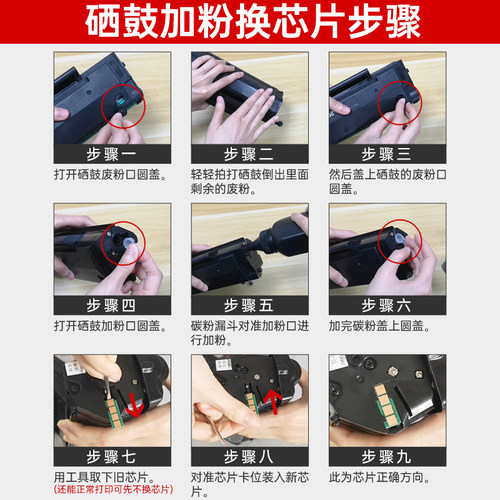 硒鼓加粉换芯片步骤

步骤一
打开硒鼓废粉口圆盖。

步骤二
轻轻拍打硒鼓倒出里面剩余的废粉。

步骤三
然后盖上硒鼓的废粉口圆盖。

步骤四
打开硒鼓加粉口圆盖。

步骤五
碳粉漏斗对准加粉口进行加粉。

步骤六
加完碳粉盖上圆盖。

步骤七
用工具取下旧芯片。
(还能正常打印可先不换芯片)

步骤八
对准芯片卡位装入新芯片。

步骤九
此为芯片正确方向。