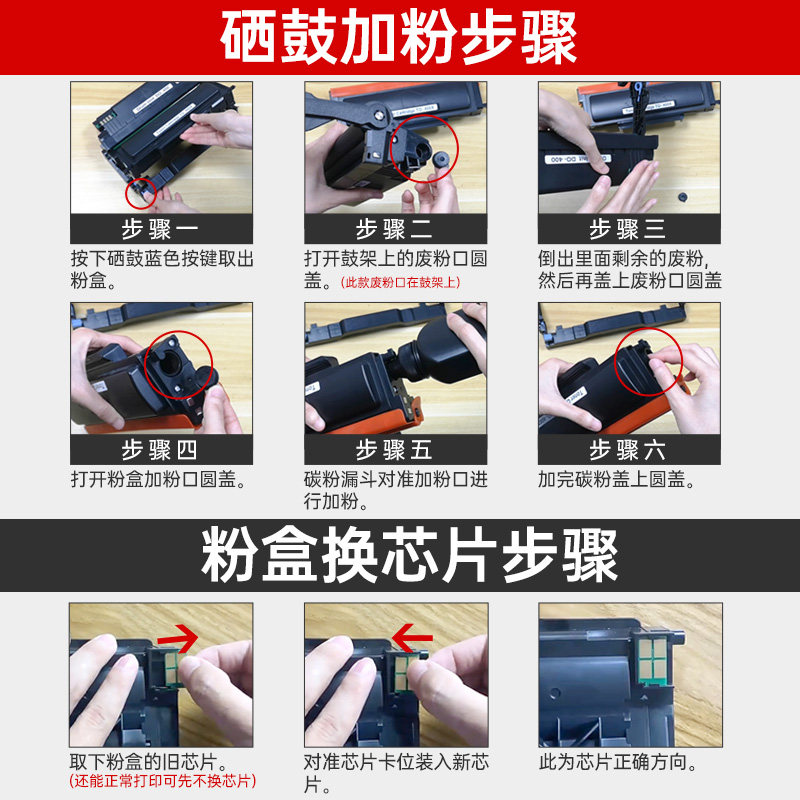 硒鼓加粉步骤

步骤一
按下硒鼓蓝色按键取出粉盒。

步骤二
打开鼓架上的废粉口圆盖。(此款废粉口在鼓架上)

步骤三
倒出里面剩余的废粉，然后再盖上废粉口圆盖

步骤四
打开粉盒加粉口圆盖。

步骤五
碳粉漏斗对准加粉口进行加粉。

步骤六
加完碳粉盖上圆盖。

粉盒换芯片步骤

取下粉盒的旧芯片。
(还能正常打印可先不换芯片)

对准芯片卡位装入新芯片。

此为芯片正确方向。