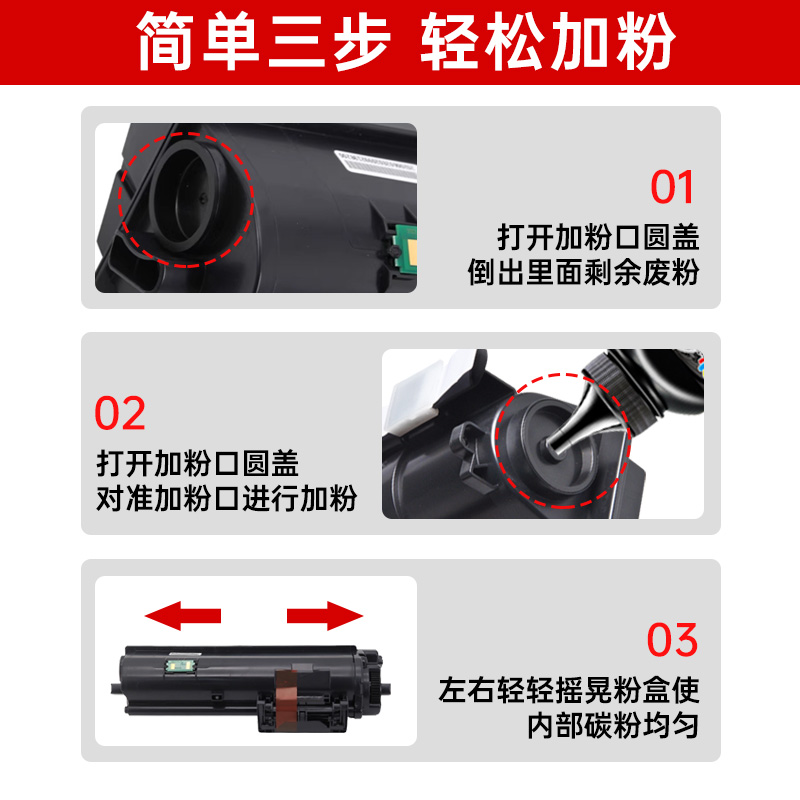 简单三步 轻松加粉

01
打开加粉口圆盖
倒出里面剩余废粉

02
打开加粉口圆盖
对准加粉口进行加粉

03
左右轻轻摇晃粉盒使
内部碳粉均匀