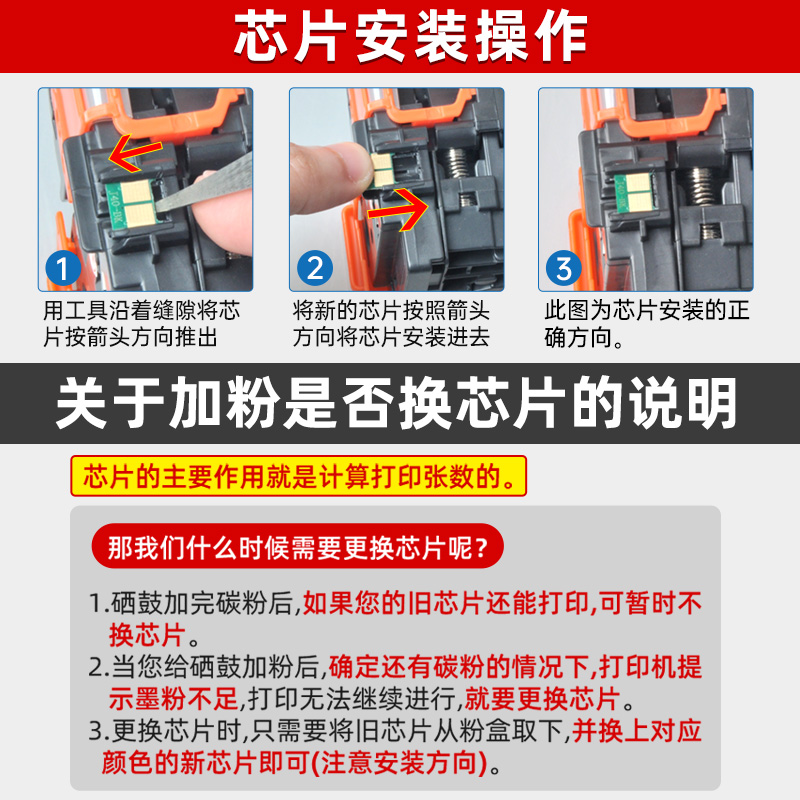 芯片安装操作

1
用工具沿着缝隙将芯片按箭头方向推出

2
将新的芯片按照箭头方向将芯片安装进去

3
此图为芯片安装的正确方向。

关于加粉是否换芯片的说明

芯片的主要作用就是计算打印张数的。

那我们什么时候需要更换芯片呢？

1.硒鼓加完碳粉后,如果您的旧芯片还能打印,可暂时不换芯片。

2.当您给硒鼓加粉后,确定还有碳粉的情况下,打印机提示墨粉不足,打印无法继续进行,就要更换芯片。

3.更换芯片时,只需要将旧芯片从粉盒取下,并换上对应颜色的新芯片即可(注意安装方向)。