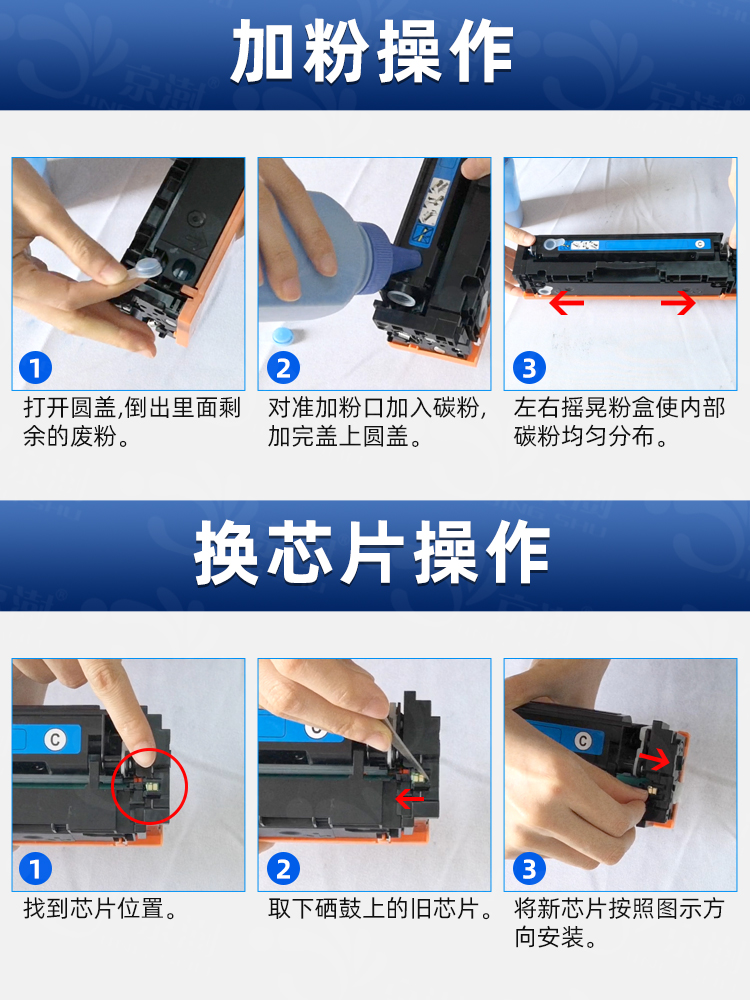 加粉操作

1
打开圆盖,倒出里面剩余的废粉。

2
对准加粉口加入碳粉,加完盖上圆盖。

3
左右摇晃粉盒使内部碳粉均匀分布。

换芯片操作

C
1
找到芯片位置。

C
2
取下硒鼓上的旧芯片。

C
3
将新芯片按照图示方向安装。