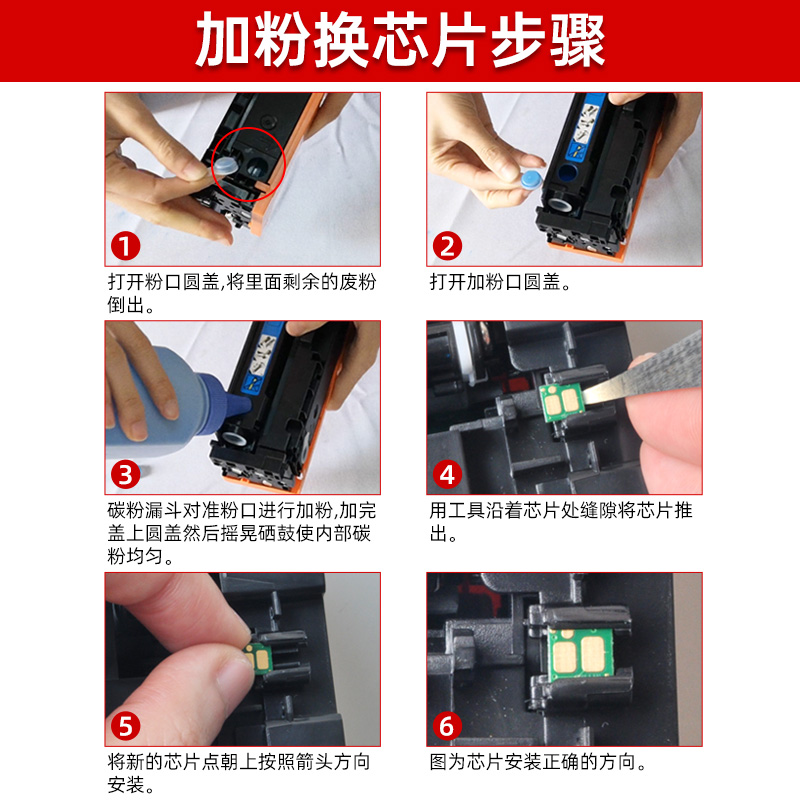 加粉换芯片步骤

1
打开粉口圆盖,将里面剩余的废粉倒出。

2
打开加粉口圆盖。

3
碳粉漏斗对准粉口进行加粉,加完盖上圆盖然后摇晃硒鼓使内部碳粉均匀。

4
用工具沿着芯片处缝隙将芯片推出。

5
将新的芯片点朝上按照箭头方向安装。

6
图为芯片安装正确的方向。