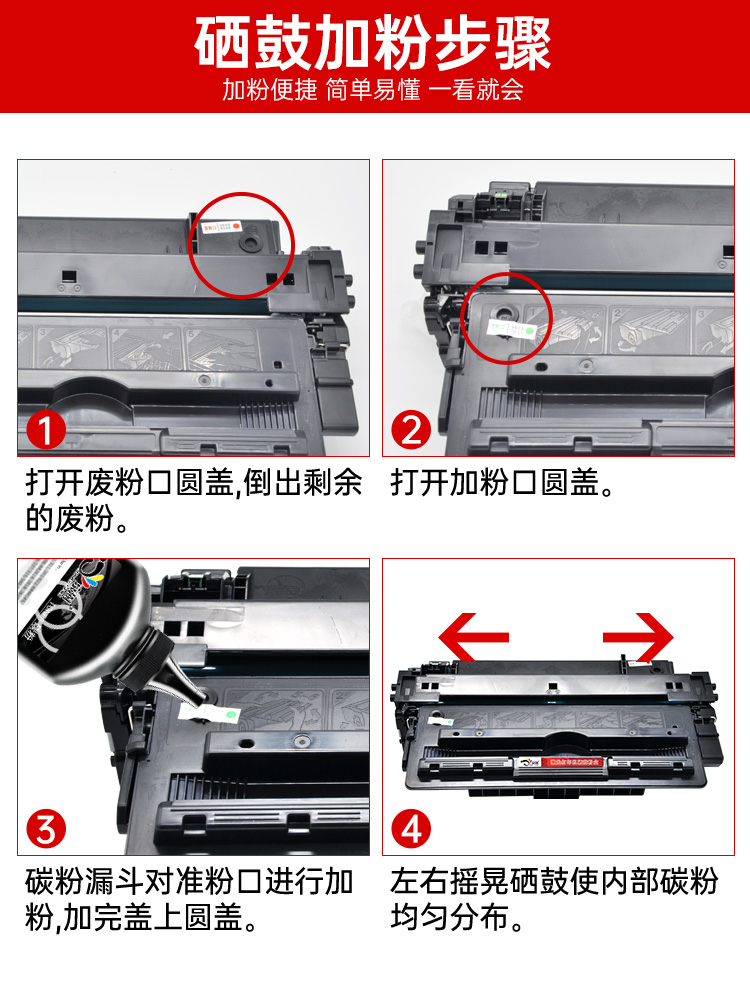 硒鼓加粉步骤

加粉便捷 简单易懂 一看就会

1

打开废粉口圆盖,倒出剩余的废粉。

2

打开加粉口圆盖。

3

碳粉漏斗对准粉口进行加粉,加完盖上圆盖。

4

左右摇晃硒鼓使内部碳粉均匀分布。