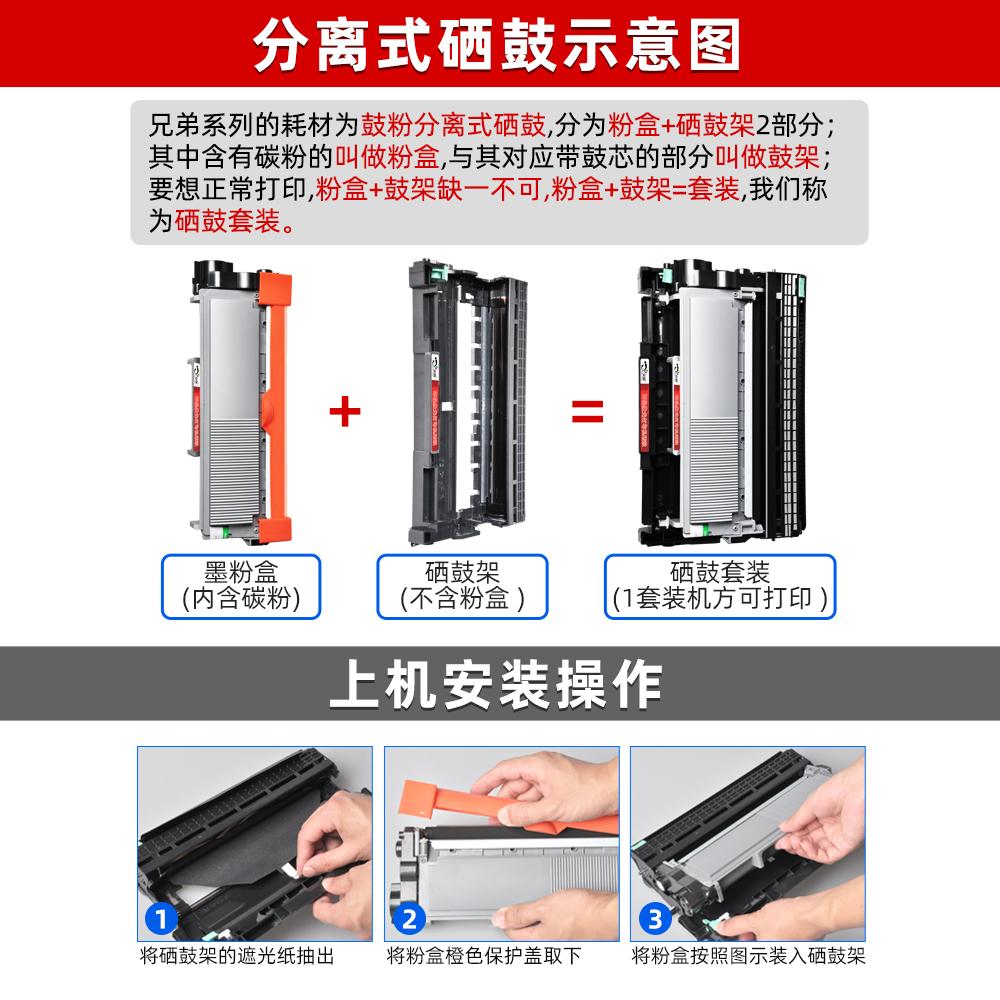 分离式硒鼓示意图

兄弟系列的耗材为鼓粉分离式硒鼓,分为粉盒+硒鼓架2部分;其中含有碳粉的叫做粉盒,与其对应带鼓芯的部分叫做鼓架;要想正常打印,粉盒+鼓架缺一不可,粉盒+鼓架=套装,我们称为硒鼓套装。

+

=

墨粉盒
(内含碳粉)

硒鼓架
(不含粉盒 )

硒鼓套装
(1套装机方可打印 )

上机安装操作

1
将硒鼓架的遮光纸抽出

2
将粉盒橙色保护盖取下

3
将粉盒按照图示装入硒鼓架